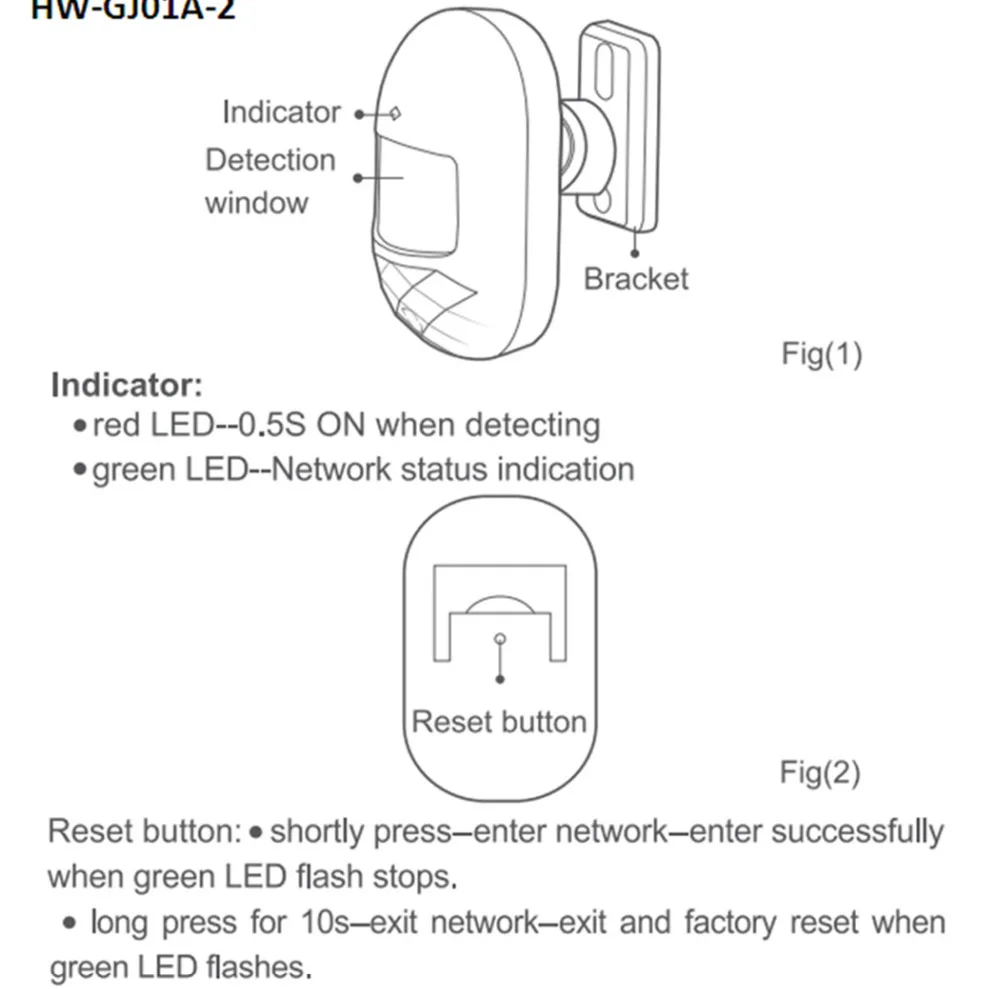 HW-GJ01A-2

Indicator

Detection window

Bracket

Fig(1)

Indicator:
• red LED--0.5S ON when detecting
• green LED--Network status indication

Reset button

Fig(2)

Reset button: • shortly press–enter network–enter successfully when green LED flash stops.
• long press for 10s–exit network–exit and factory reset when green LED flashes.