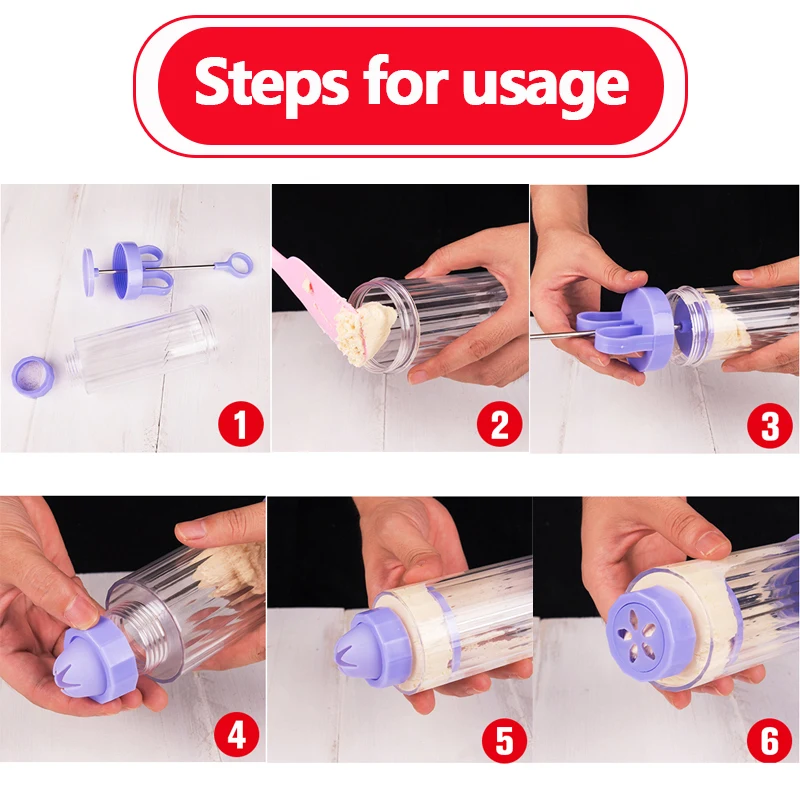 Steps for usage

1

2

3

4

5

6