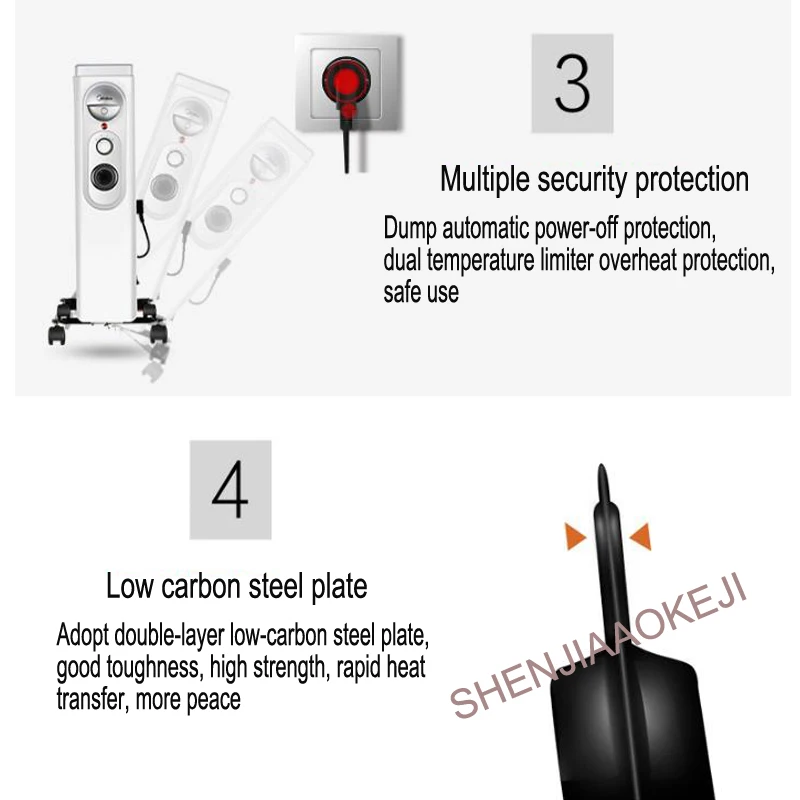 3

Multiple security protection

Dump automatic power-off protection, dual temperature limiter overheat protection, safe use

4

Low carbon steel plate

Adopt double-layer low-carbon steel plate, good toughness, high strength, rapid heat transfer, more peace

SHENJIAAOKEJI