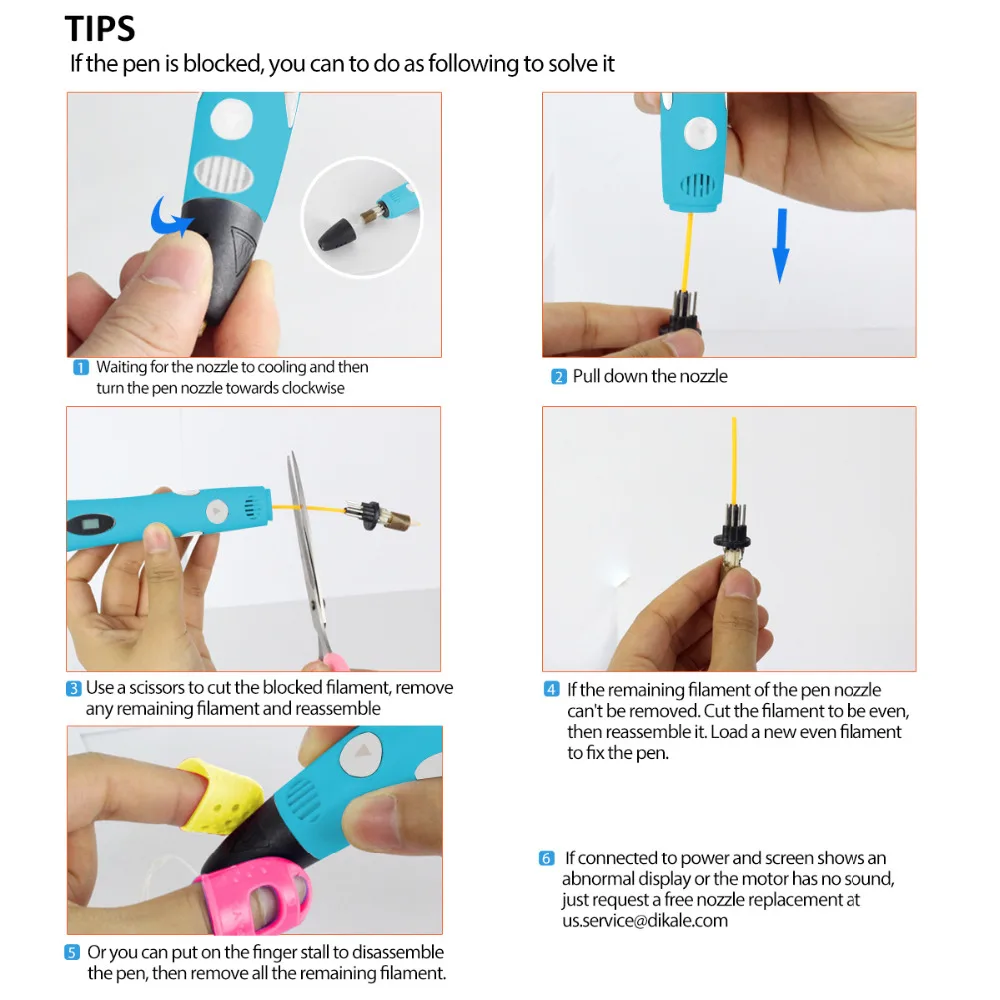 TIPS

If the pen is blocked, you can to do as following to solve it

1 Waiting for the nozzle to cooling and then turn the pen nozzle towards clockwise

2 Pull down the nozzle

3 Use a scissors to cut the blocked filament, remove any remaining filament and reassemble

4 If the remaining filament of the pen nozzle can't be removed. Cut the filament to be even, then reassemble it. Load a new even filament to fix the pen.

5 Or you can put on the finger stall to disassemble the pen, then remove all the remaining filament.

6 If connected to power and screen shows an abnormal display or the motor has no sound, just request a free nozzle replacement at us.service@dikale.com