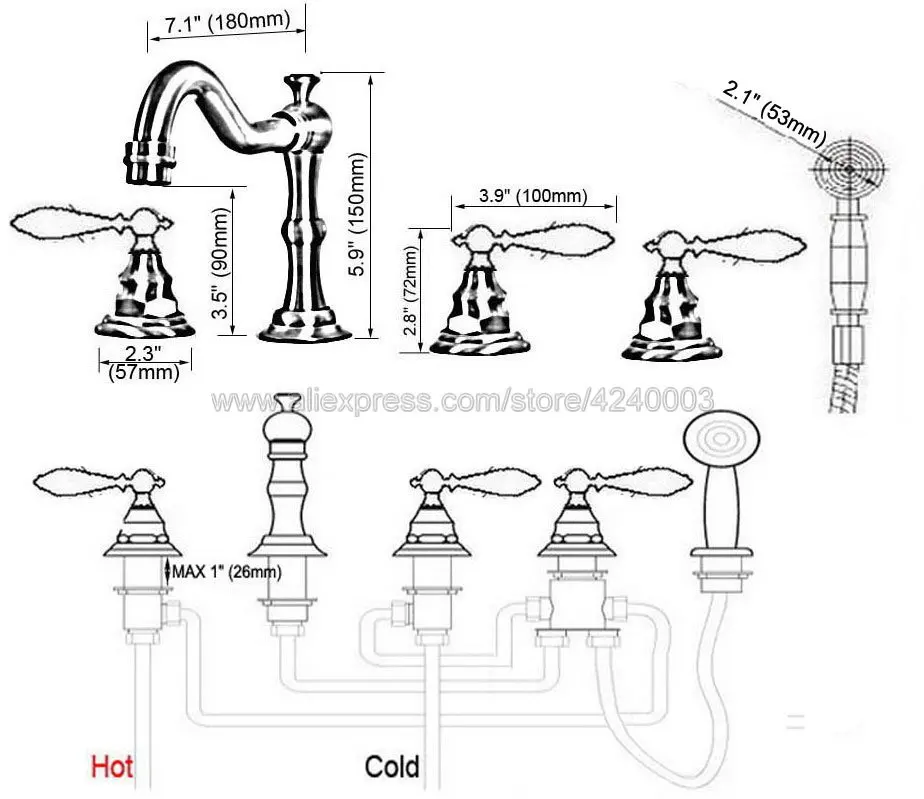 7.1" (180mm)

2.1" (53mm)

5.9" (150mm)

3.5" (90mm)

3.9" (100mm)

2.8" (72mm)

2.3" (57mm)

www.aliexpress.com/store/4240003

MAX 1" (26mm)

Hot

Cold