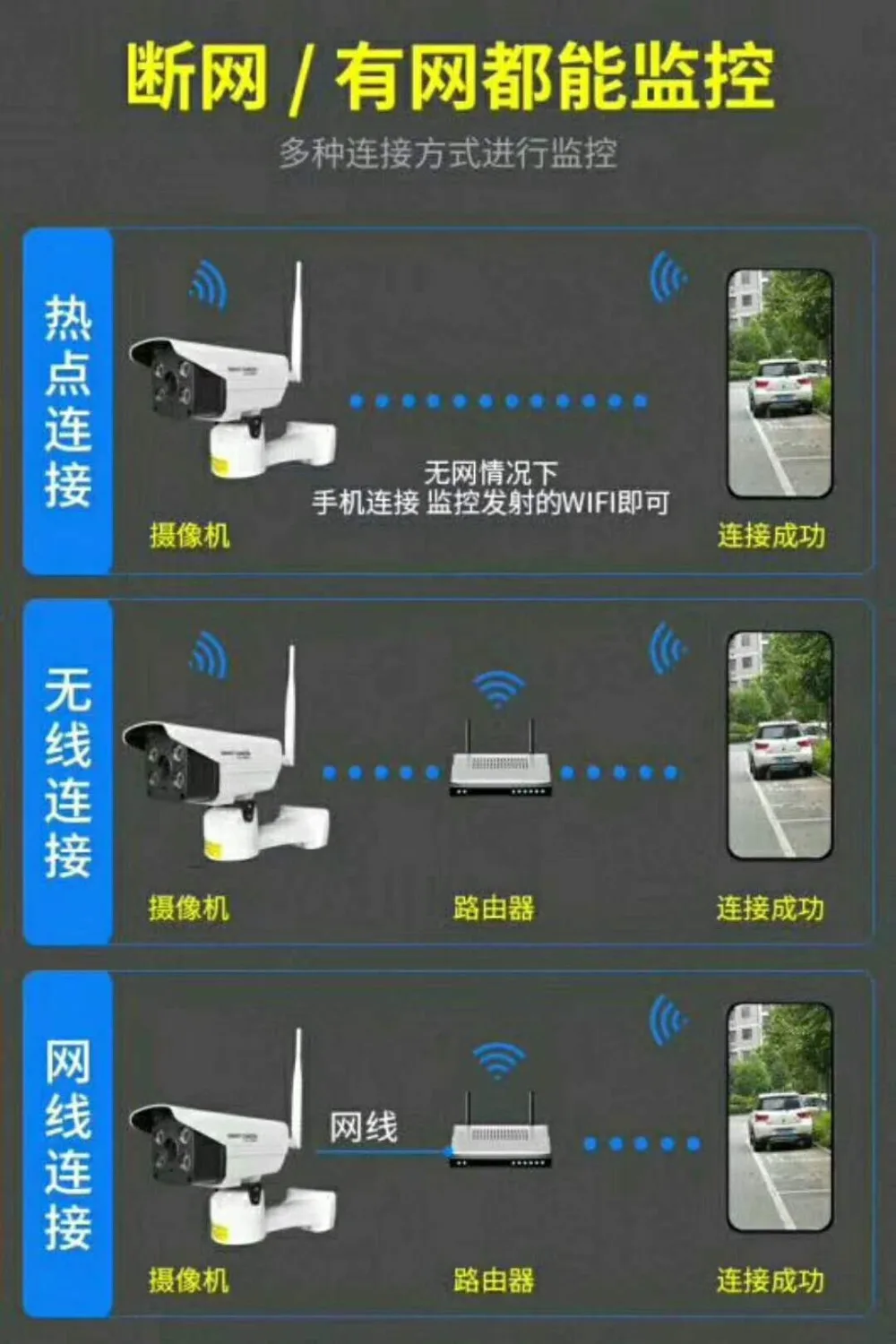 断网 / 有网都能监控

多种连接方式进行监控

热点连接

无网情况下
手机连接 监控发射的WIFI即可

摄像机

连接成功

无线连接

摄像机

路由器

连接成功

网线连接

网线

摄像机

路由器

连接成功