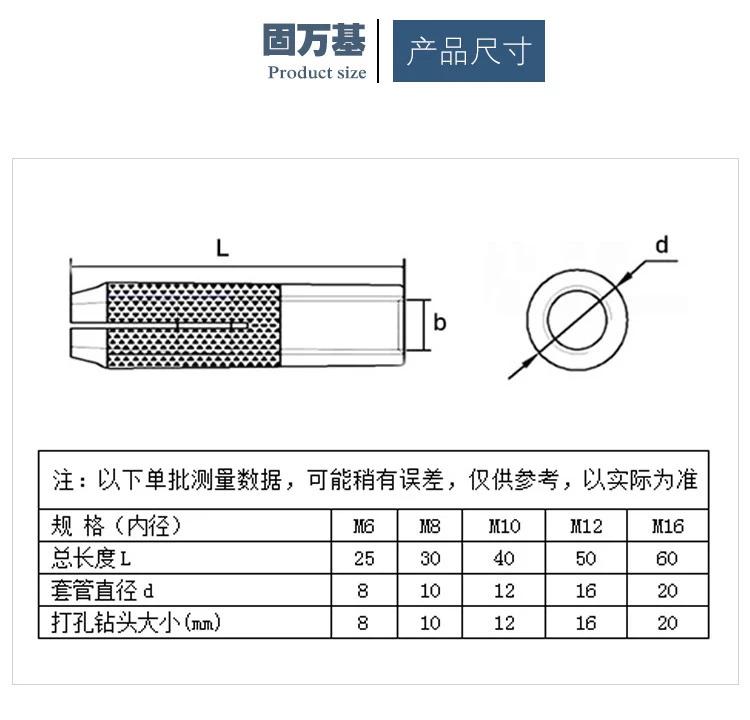 固万基
Product size

产品尺寸

L

b

d

注：以下单批测量数据，可能稍有误差，仅供参考，以实际为准

| 规 格（内径） | M6 | M8 | M10 | M12 | M16 |
|---|---|---|---|---|---|
| 总长度L | 25 | 30 | 40 | 50 | 60 |
| 套管直径d | 8 | 10 | 12 | 16 | 20 |
| 打孔钻头大小(mm) | 8 | 10 | 12 | 16 | 20 |