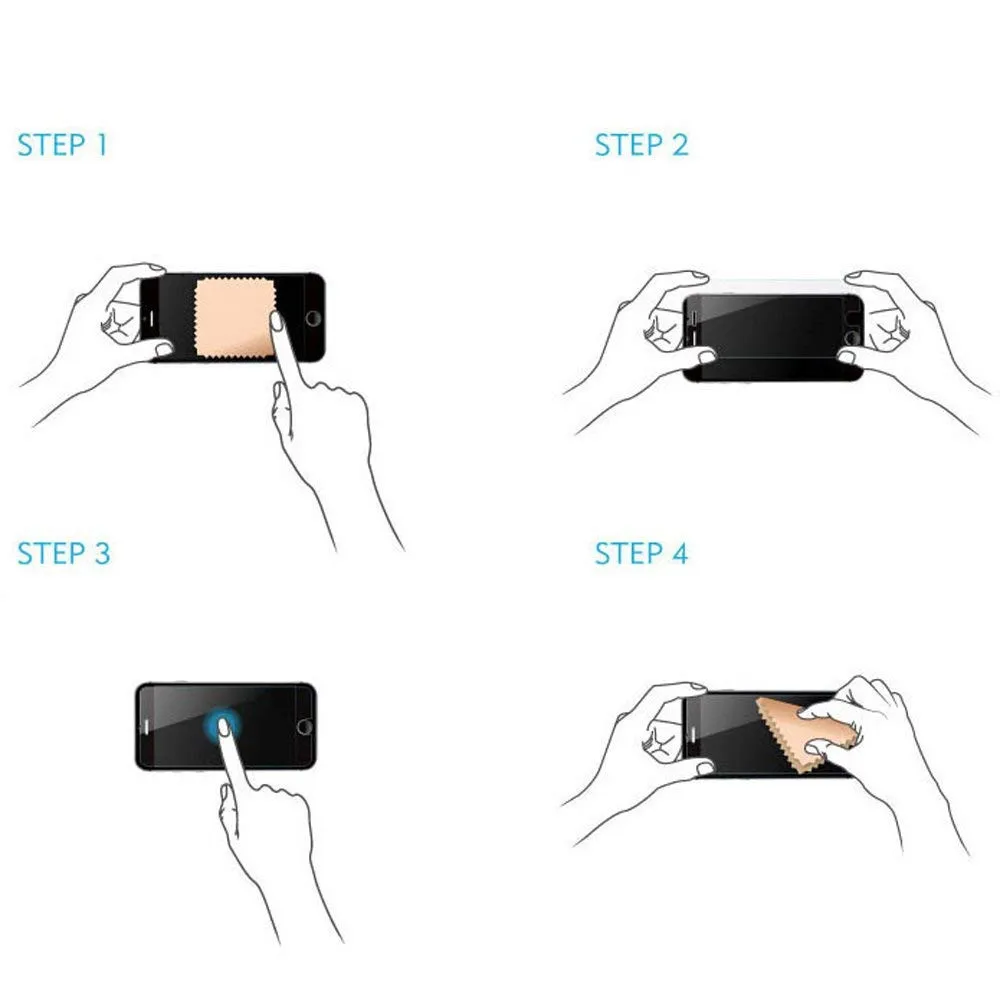 STEP 1

STEP 2

STEP 3

STEP 4