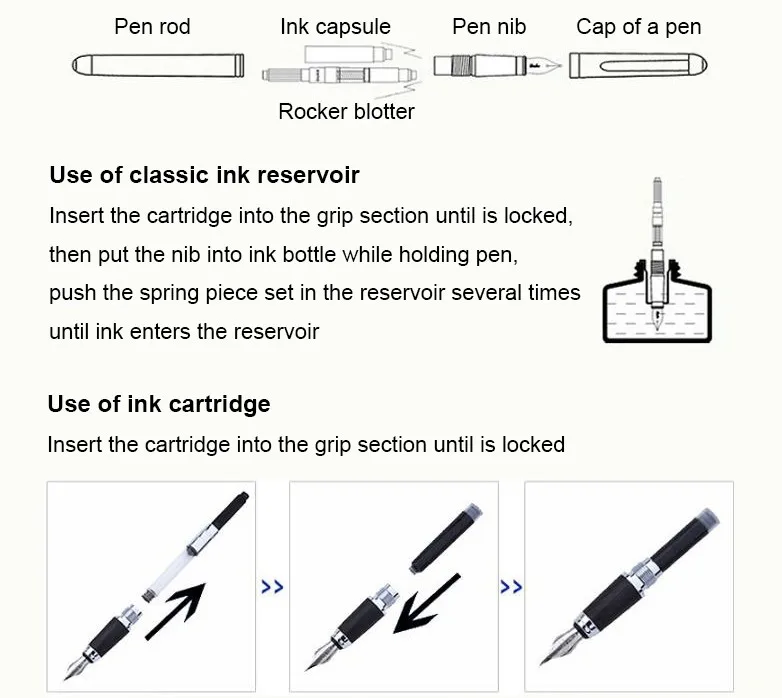 Pen rod

Ink capsule

Pen nib

Cap of a pen

Rocker blotter

Use of classic ink reservoir

Insert the cartridge into the grip section until is locked, then put the nib into ink bottle while holding pen, push the spring piece set in the reservoir several times until ink enters the reservoir

Use of ink cartridge

Insert the cartridge into the grip section until is locked

>>

>>