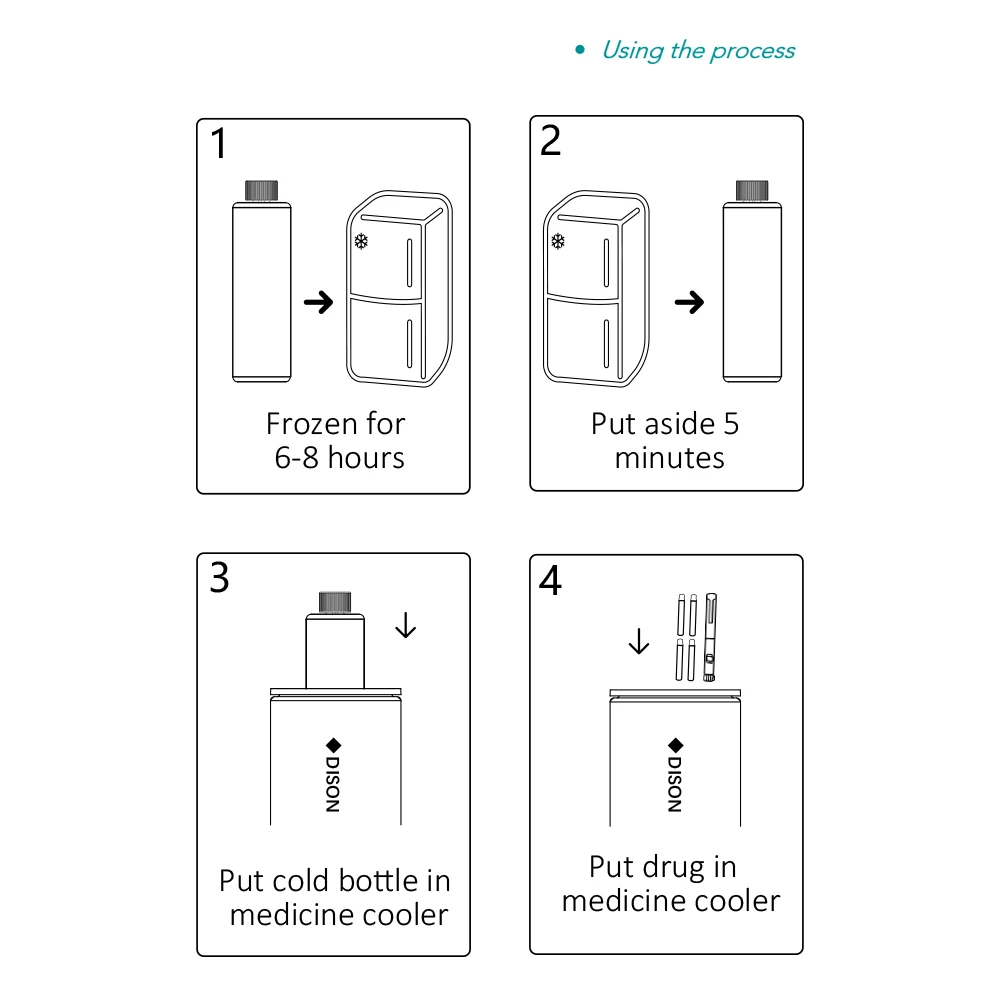 • Using the process

1

Frozen for 6-8 hours

2

Put aside 5 minutes

3

DISON

Put cold bottle in medicine cooler

4

DISON

Put drug in medicine cooler