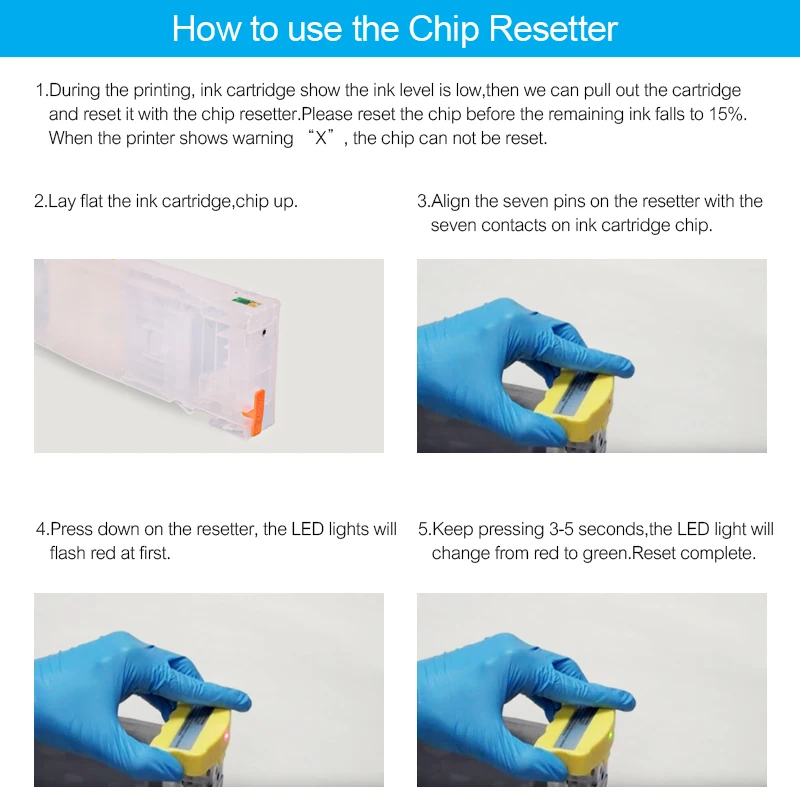 How to use the Chip Resetter

1.During the printing, ink cartridge show the ink level is low,then we can pull out the cartridge and reset it with the chip resetter.Please reset the chip before the remaining ink falls to 15%. When the printer shows warning “X”, the chip can not be reset.

2.Lay flat the ink cartridge,chip up.

3.Align the seven pins on the resetter with the seven contacts on ink cartridge chip.

4.Press down on the resetter, the LED lights will flash red at first.

5.Keep pressing 3-5 seconds,the LED light will change from red to green.Reset complete.