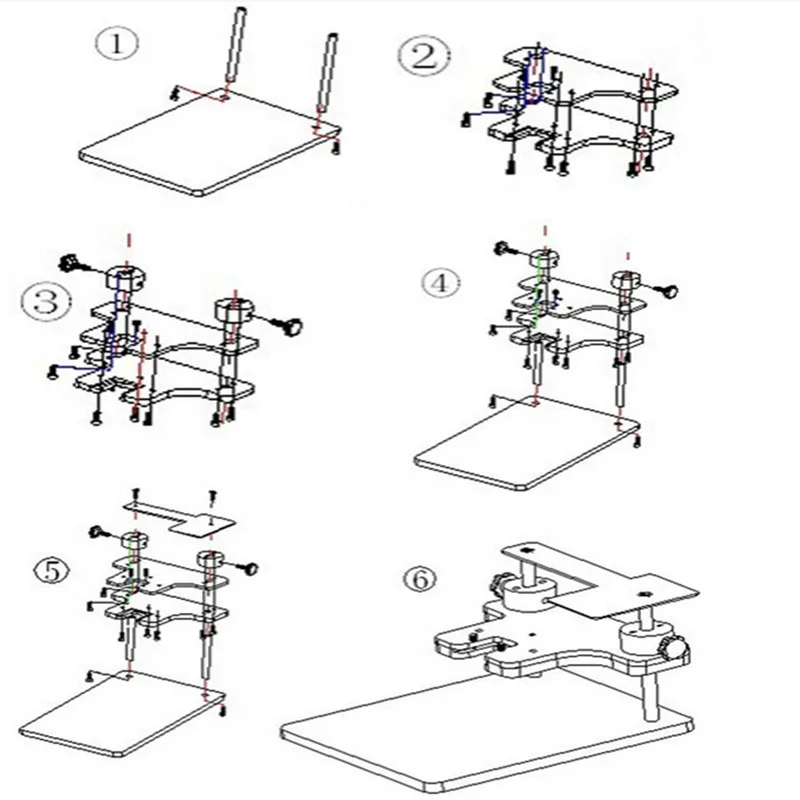 ①
②
③
④
⑤
⑥