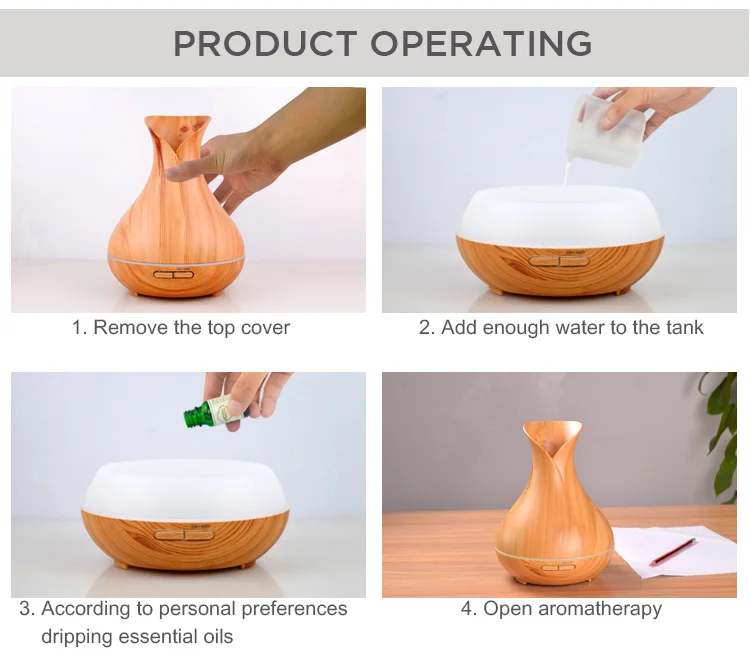 PRODUCT OPERATING

1. Remove the top cover

2. Add enough water to the tank

3. According to personal preferences dripping essential oils

4. Open aromatherapy