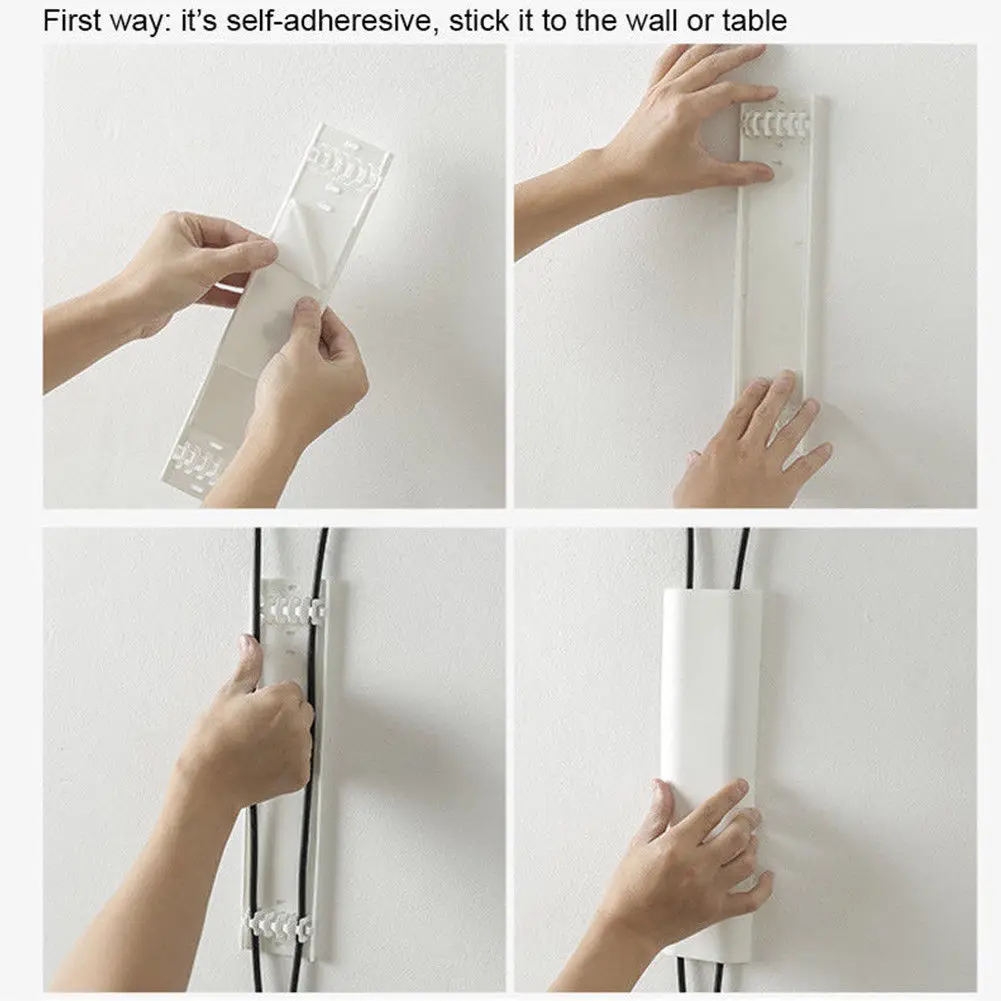 First way: it's self-adheresive, stick it to the wall or table