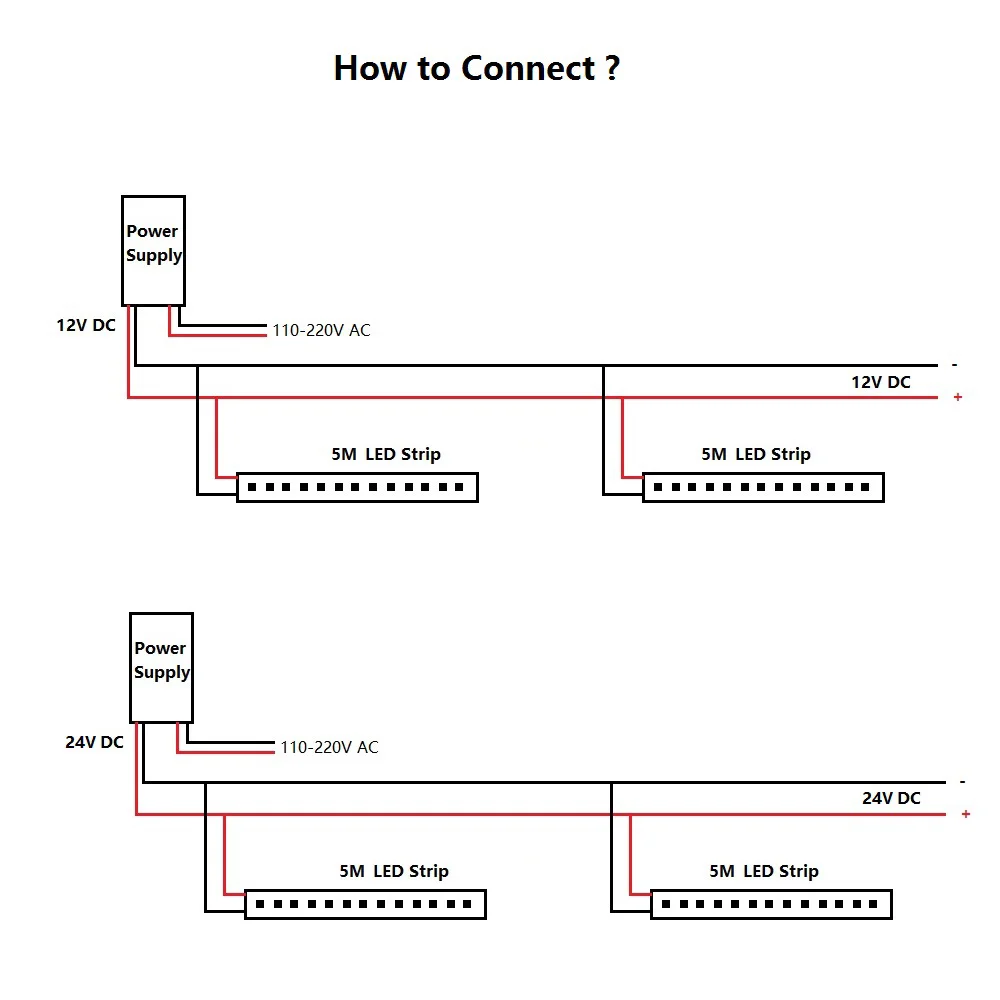 How to Connect ?

Power Supply

12V DC

110-220V AC

-

12V DC

+

5M LED Strip

5M LED Strip

Power Supply

24V DC

110-220V AC

-

24V DC

+

5M LED Strip

5M LED Strip