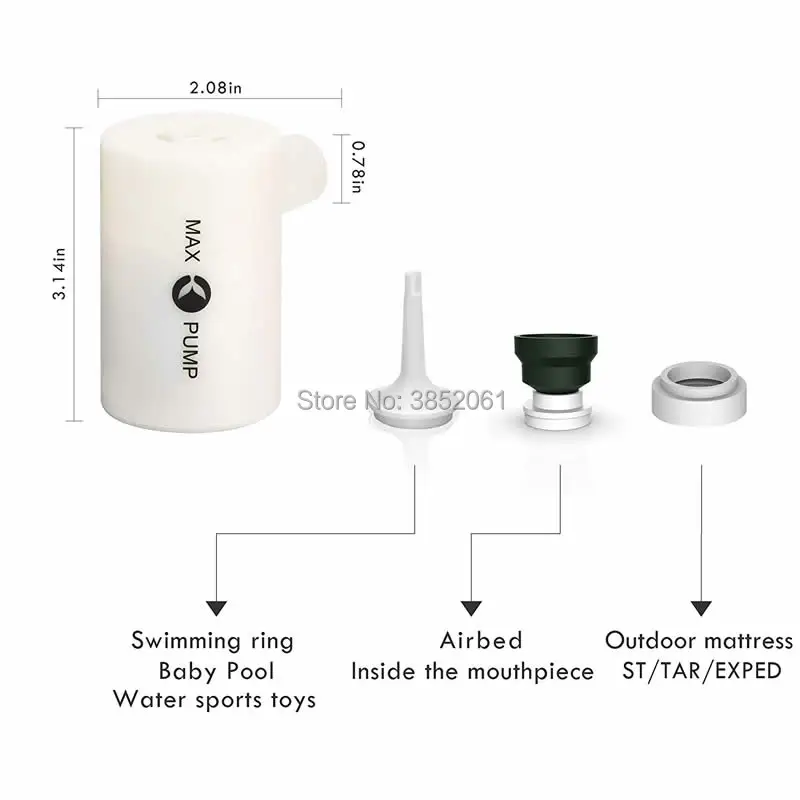 2.08in

0.78in

3.14in

MAX PUMP

Store No: 3852061

Swimming ring
Baby Pool
Water sports toys

Airbed
Inside the mouthpiece

Outdoor mattress
ST/TAR/EXPED