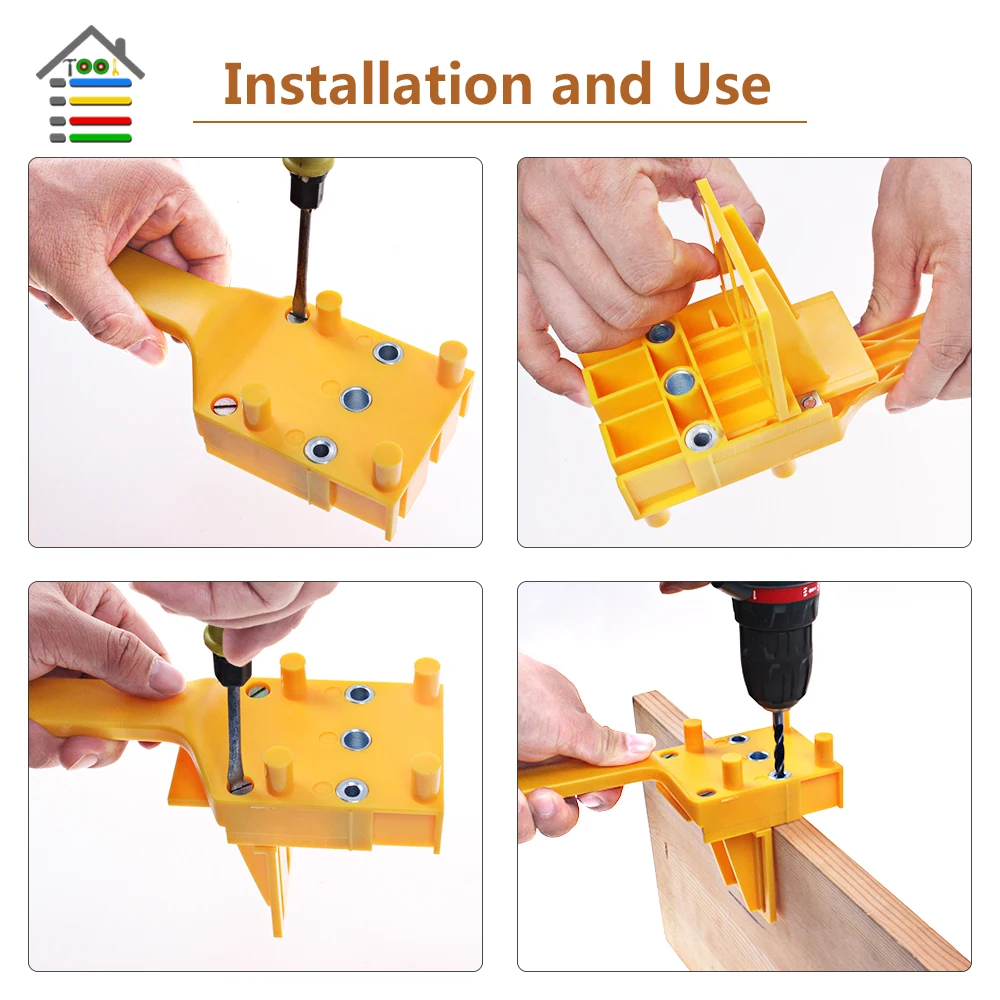 TOOL

Installation and Use