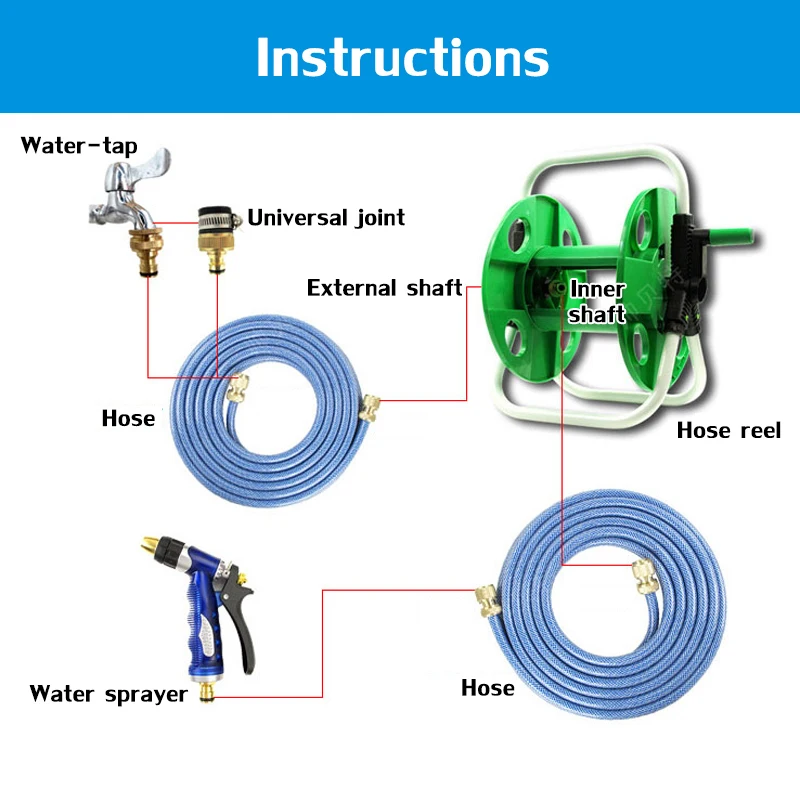 Instructions

Water-tap

Universal joint

External shaft

Inner shaft

Hose

Hose reel

Water sprayer

Hose