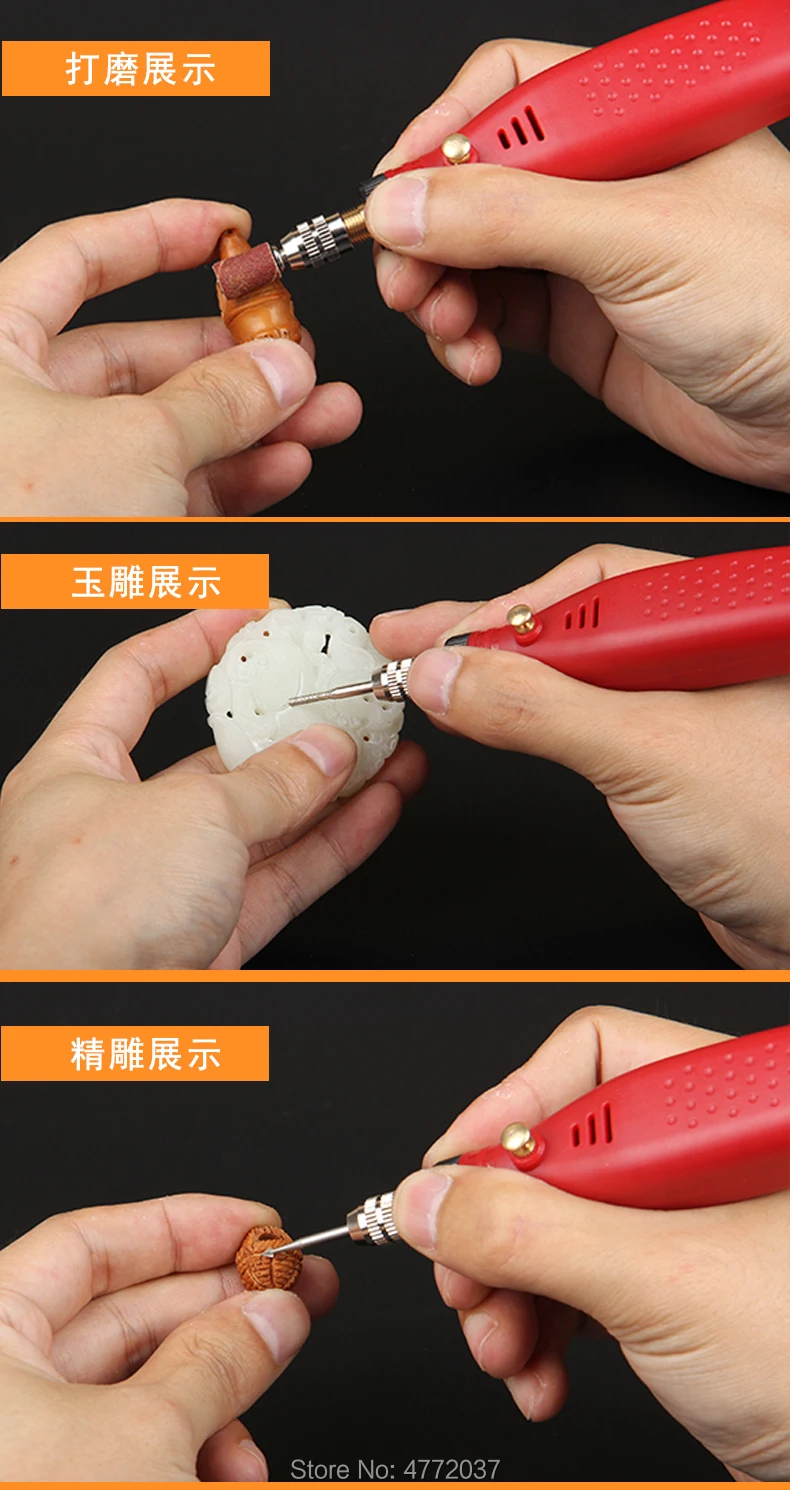 打磨展示

玉雕展示

精雕展示

Store No: 4772037