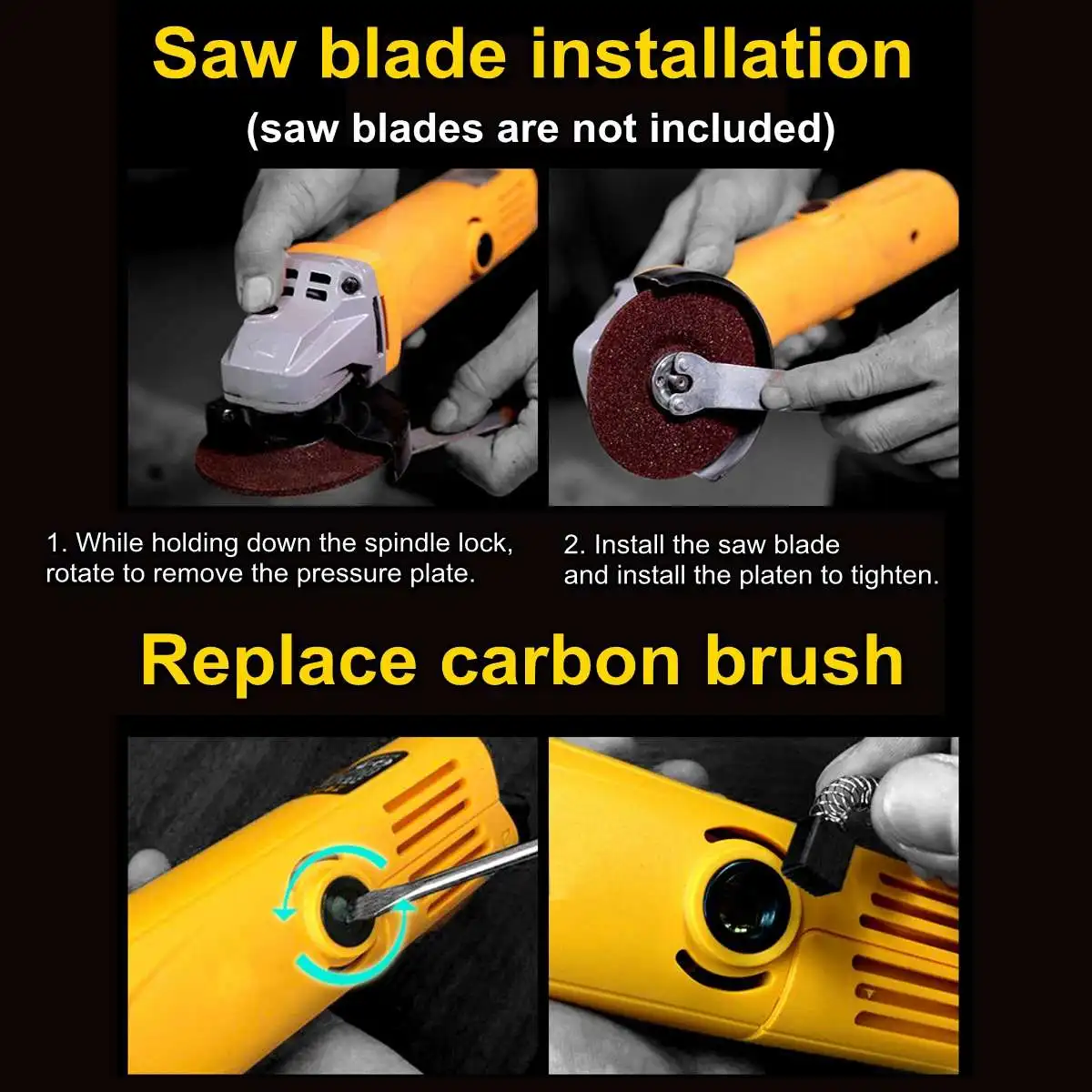 Saw blade installation

(saw blades are not included)

1. While holding down the spindle lock, rotate to remove the pressure plate.

2. Install the saw blade and install the platen to tighten.

Replace carbon brush