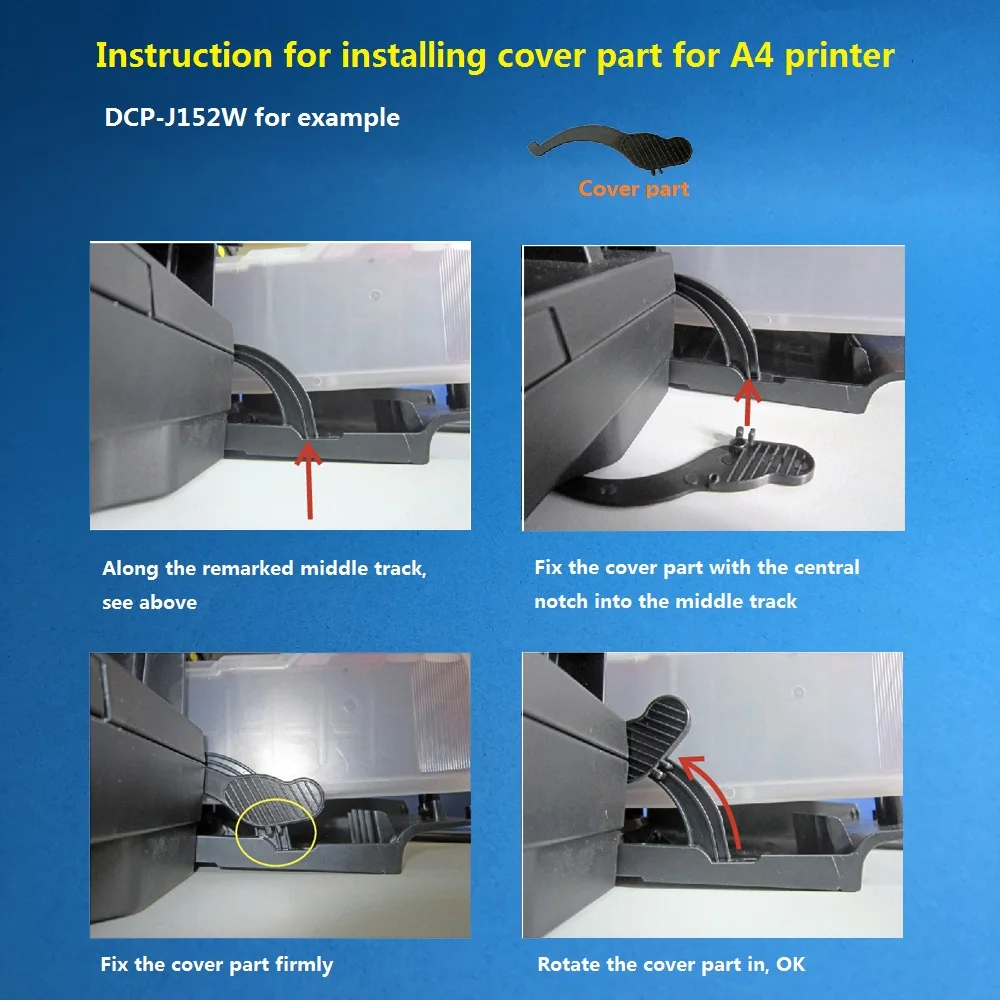 Instruction for installing cover part for A4 printer

DCP-J152W for example

Cover part

Along the remarked middle track, see above

Fix the cover part with the central notch into the middle track

Fix the cover part firmly

Rotate the cover part in, OK