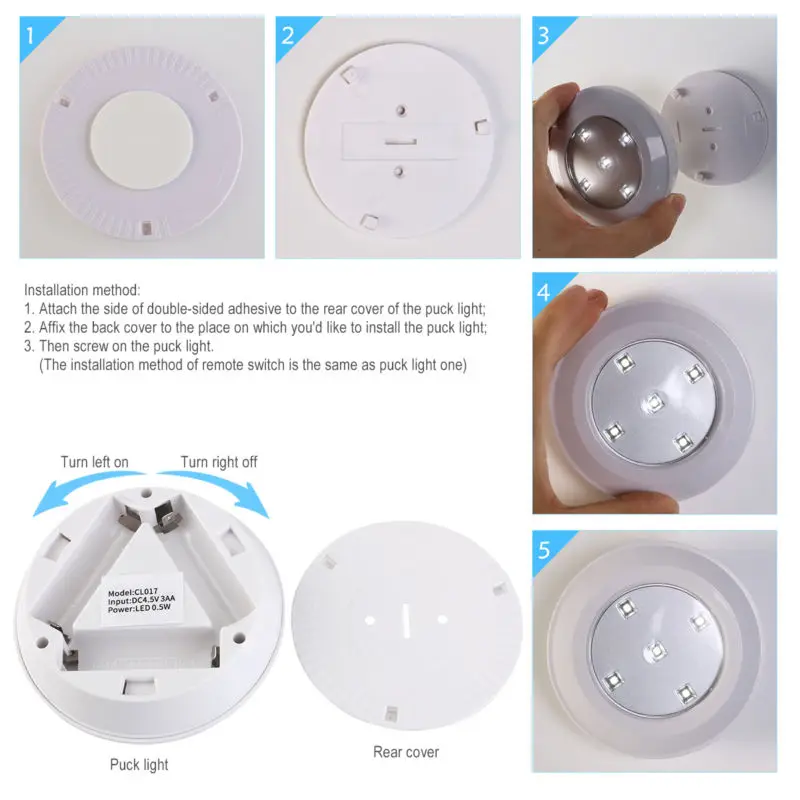 1

2

3

Installation method:
1. Attach the side of double-sided adhesive to the rear cover of the puck light;
2. Affix the back cover to the place on which you'd like to install the puck light;
3. Then screw on the puck light.
(The installation method of remote switch is the same as puck light one)

4

Turn left on

Turn right off

Model:CL017
Input:DC4.5V 3AA
Power:LED 0.5W

5

Puck light

Rear cover