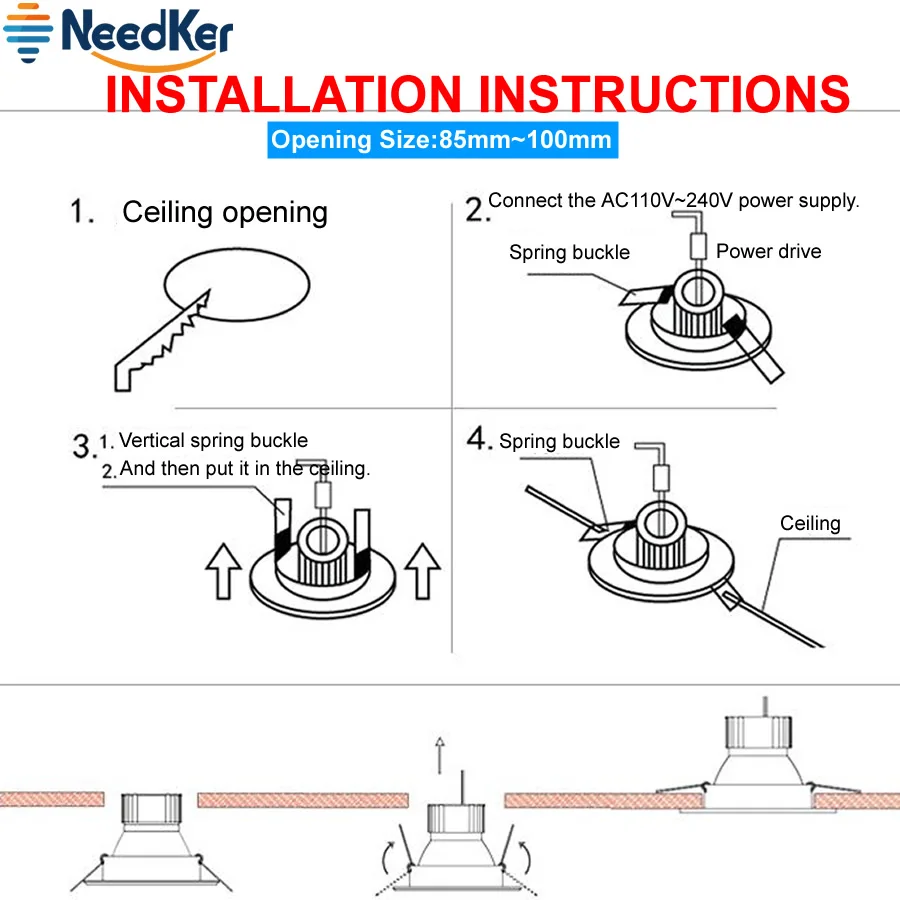 NeedKer

INSTALLATION INSTRUCTIONS

Opening Size:85mm~100mm

1. Ceiling opening

2. Connect the AC110V~240V power supply.

Spring buckle

Power drive

3. 1. Vertical spring buckle
2. And then put it in the ceiling.

4. Spring buckle

Ceiling