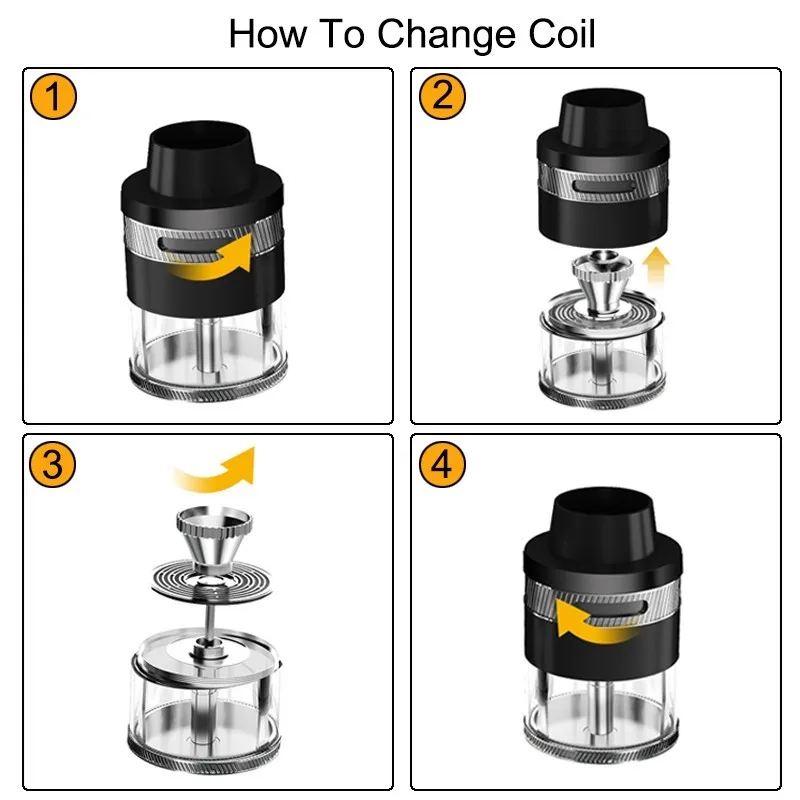 How To Change Coil

1

2

3

4