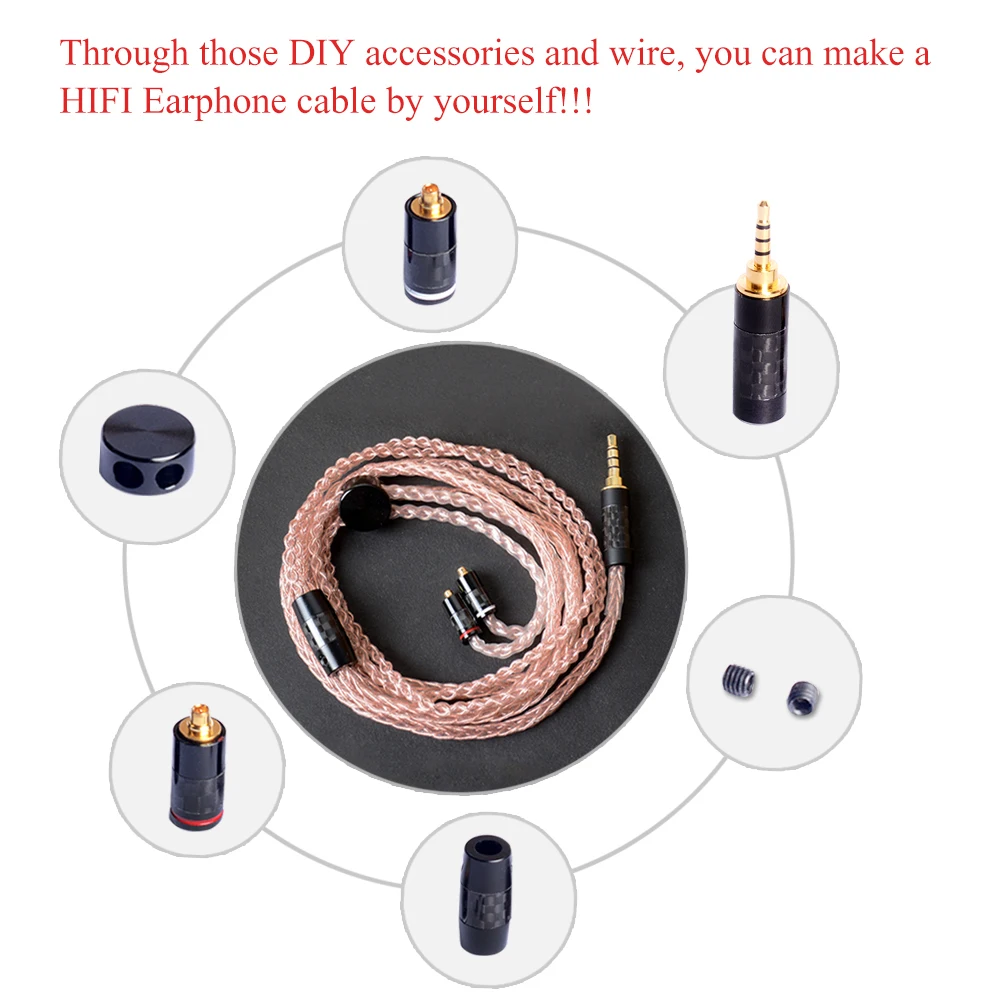 Through those DIY accessories and wire, you can make a HIFI Earphone cable by yourself!!!