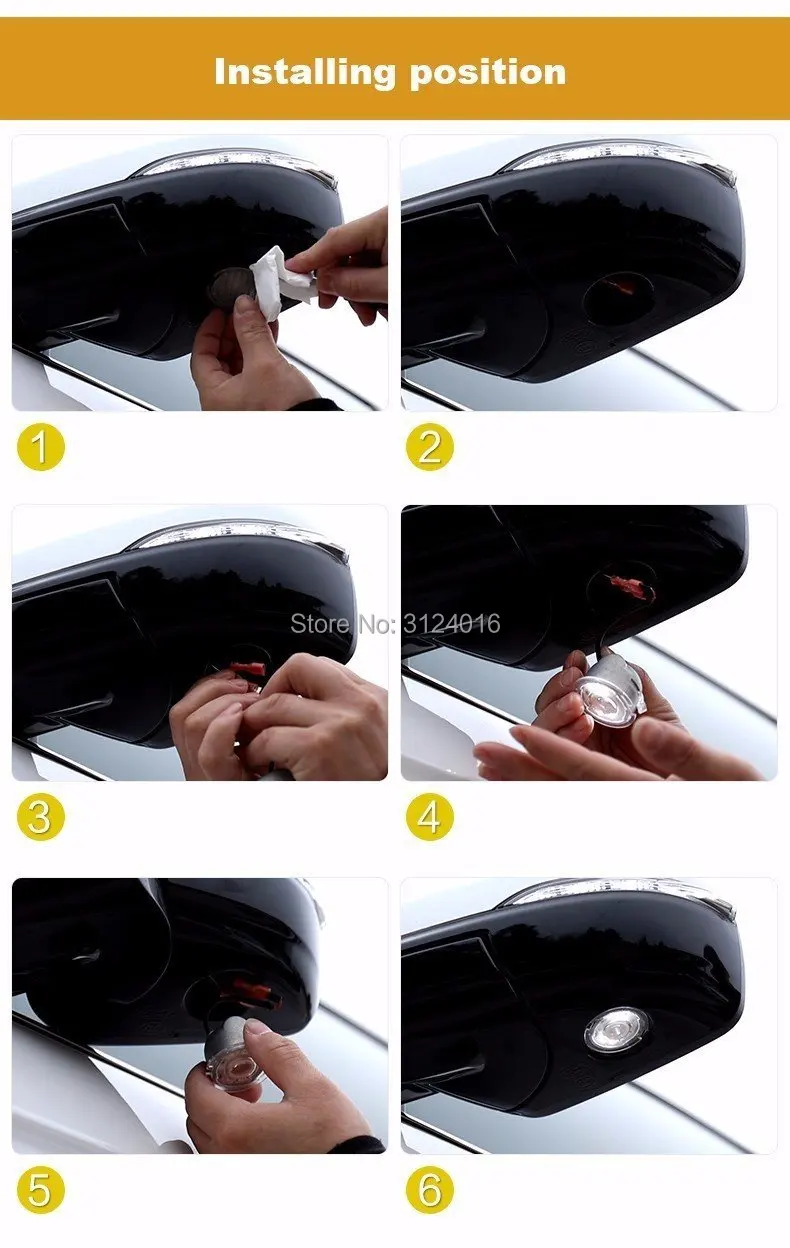 Installing position

1

2

Store No: 3124016

3

4

5

6