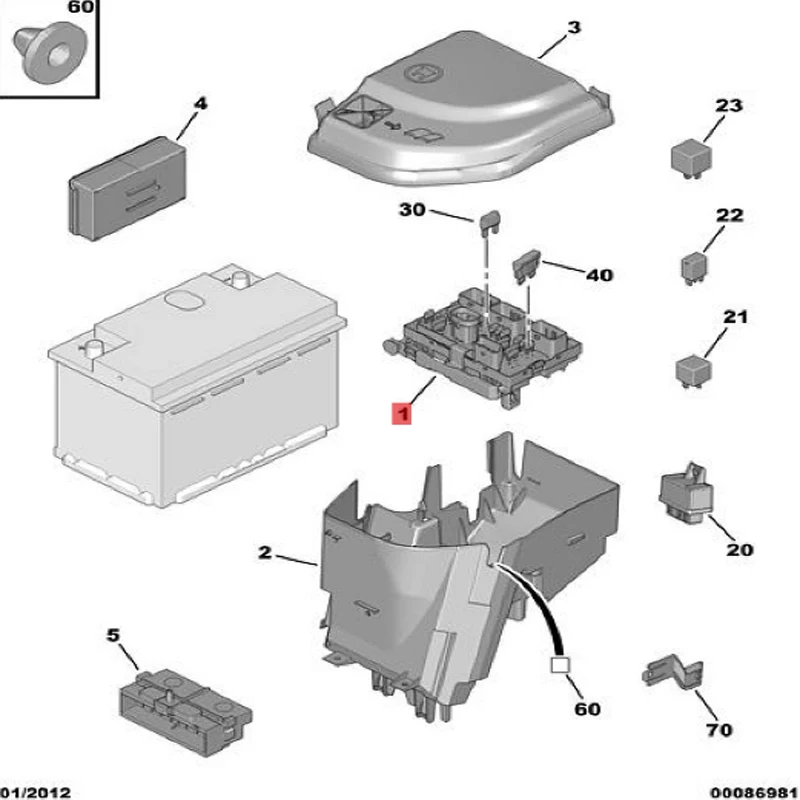 60

3

4

23

30

22

40

21

1

20

2

5

60

70

01/2012

00086981