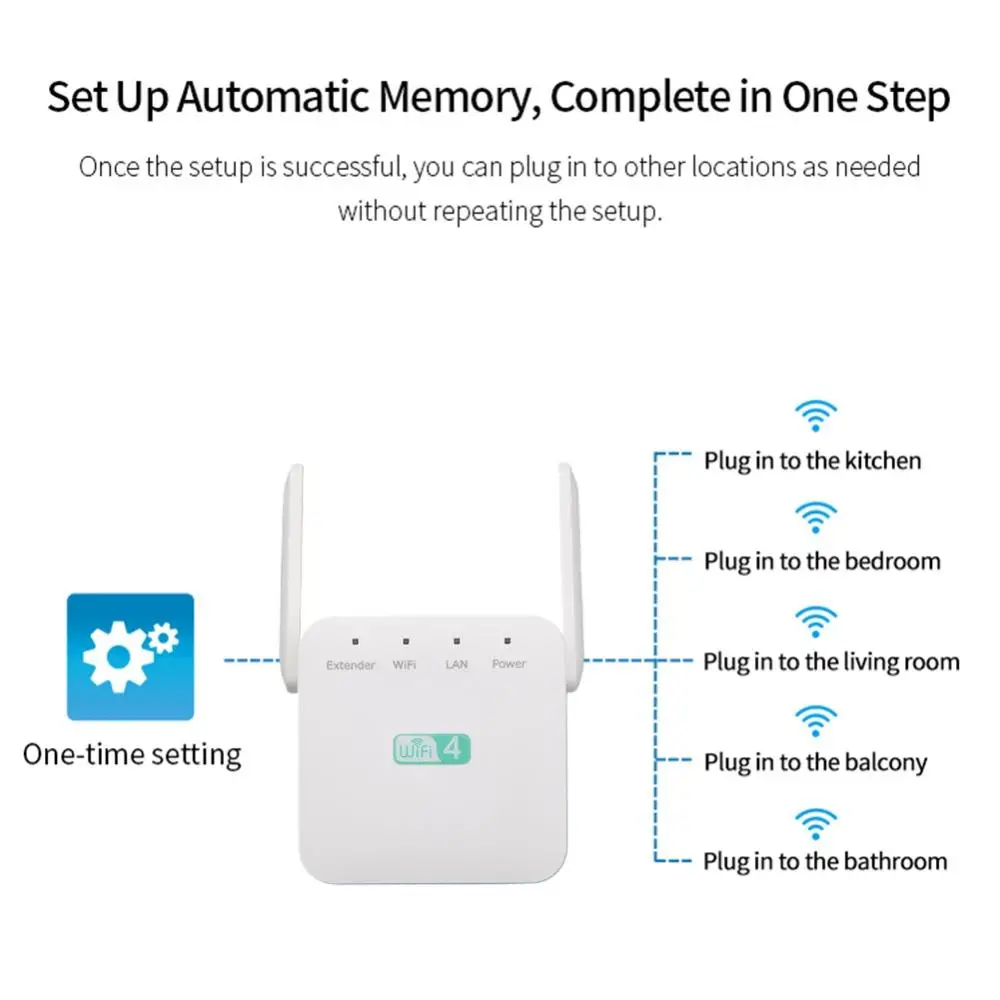 Set Up Automatic Memory, Complete in One Step

Once the setup is successful, you can plug in to other locations as needed without repeating the setup.

One-time setting

Extender WiFi LAN Power

WiFi 4

Plug in to the kitchen

Plug in to the bedroom

Plug in to the living room

Plug in to the balcony

Plug in to the bathroom