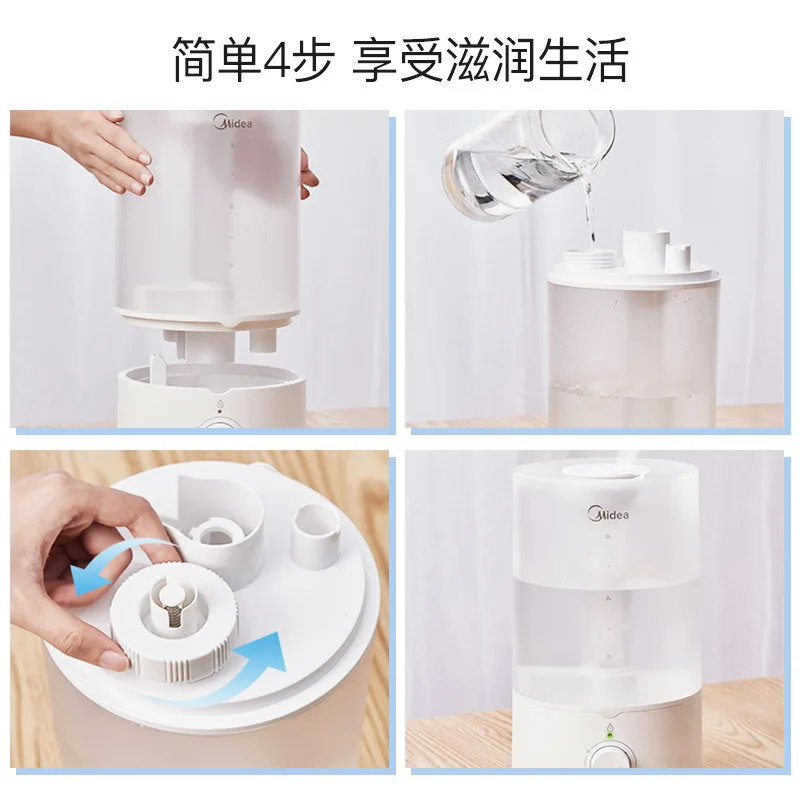 简单4步 享受滋润生活

Midea

Midea