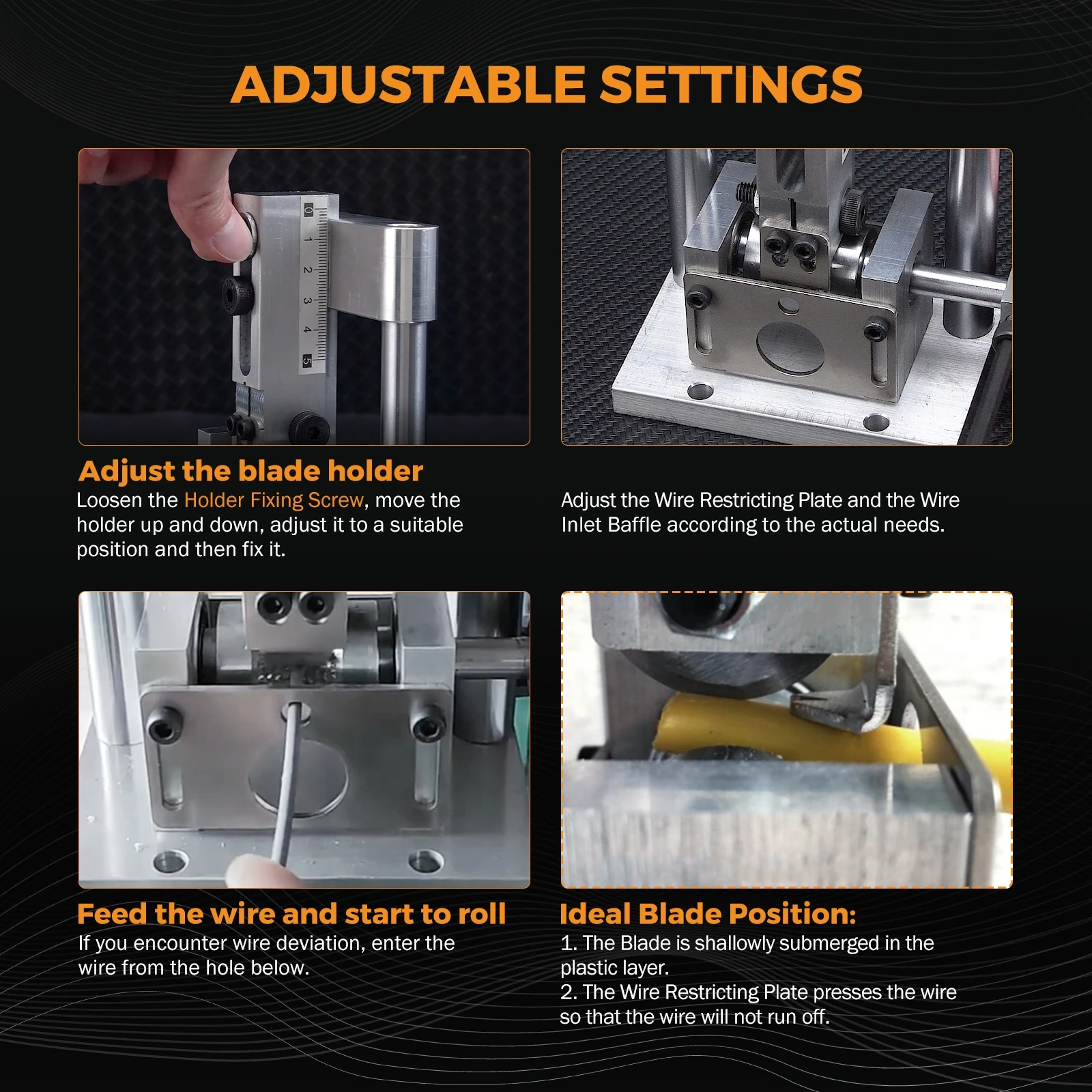 ADJUSTABLE SETTINGS

0
1
2
3
4
5

Adjust the blade holder
Loosen the Holder Fixing Screw, move the holder up and down, adjust it to a suitable position and then fix it.

Adjust the Wire Restricting Plate and the Wire Inlet Baffle according to the actual needs.

Feed the wire and start to roll
If you encounter wire deviation, enter the wire from the hole below.

Ideal Blade Position:
1. The Blade is shallowly submerged in the plastic layer.
2. The Wire Restricting Plate presses the wire so that the wire will not run off.