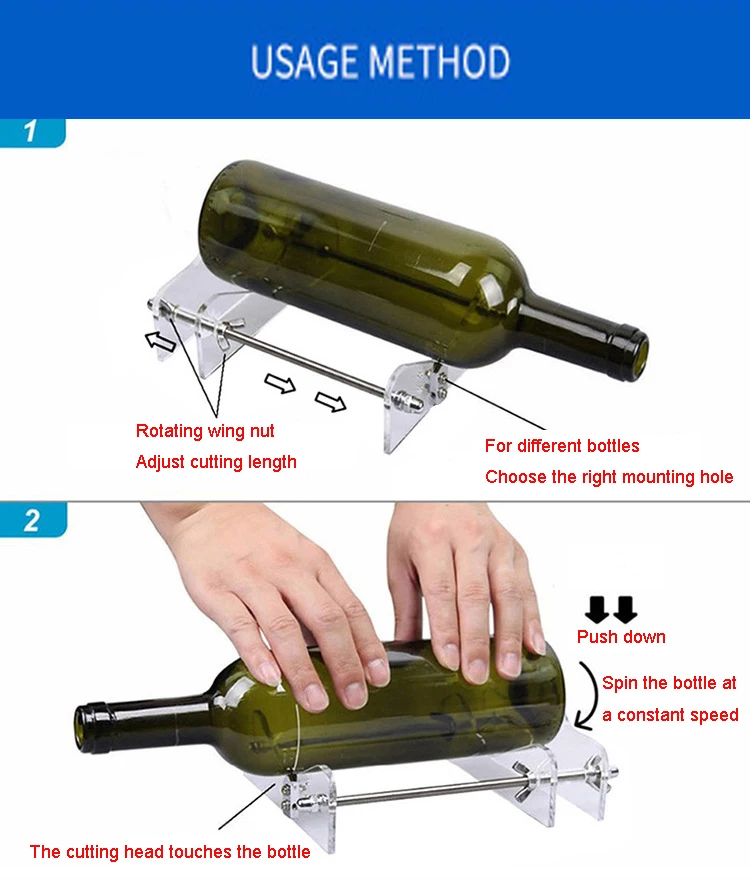 USAGE METHOD

1

Rotating wing nut
Adjust cutting length

For different bottles
Choose the right mounting hole

2

Push down

Spin the bottle at a constant speed

The cutting head touches the bottle