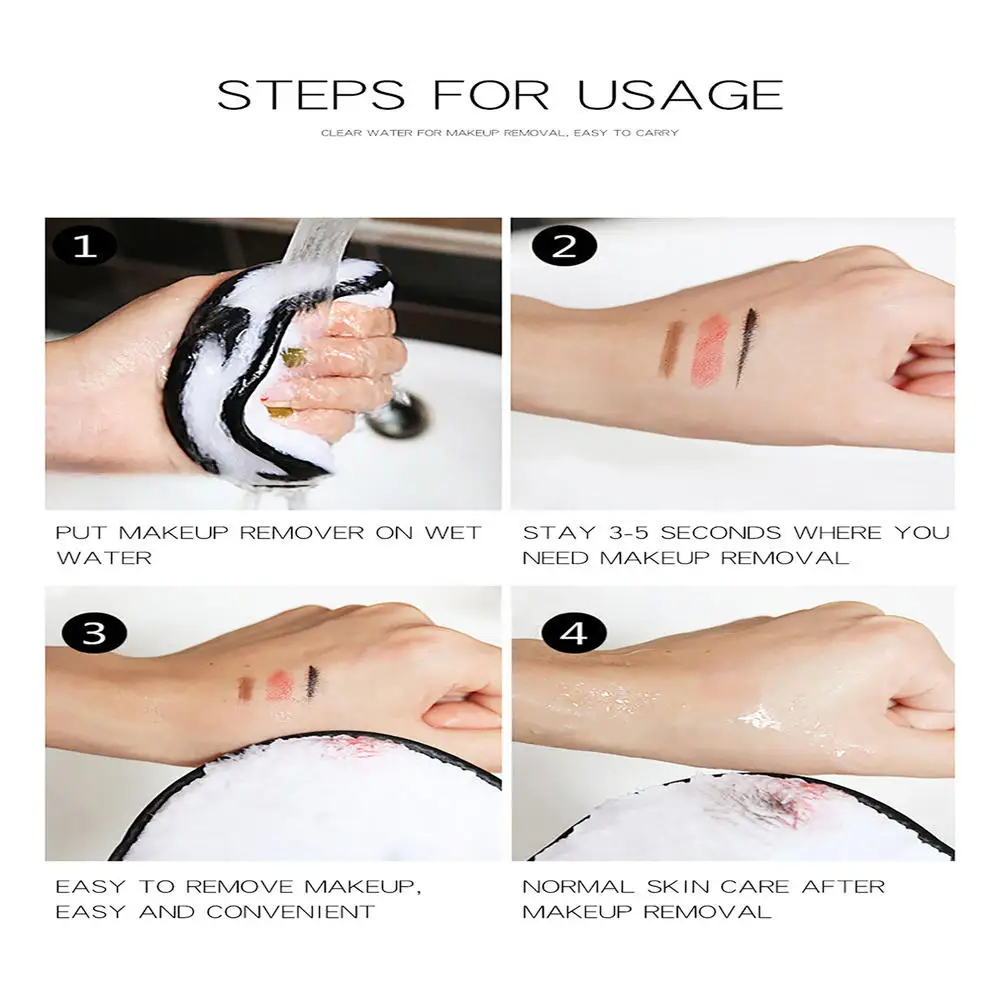 STEPS FOR USAGE

CLEAR WATER FOR MAKEUP REMOVAL, EASY TO CARRY

1

PUT MAKEUP REMOVER ON WET WATER

2

STAY 3-5 SECONDS WHERE YOU NEED MAKEUP REMOVAL

3

EASY TO REMOVE MAKEUP, EASY AND CONVENIENT

4

NORMAL SKIN CARE AFTER MAKEUP REMOVAL