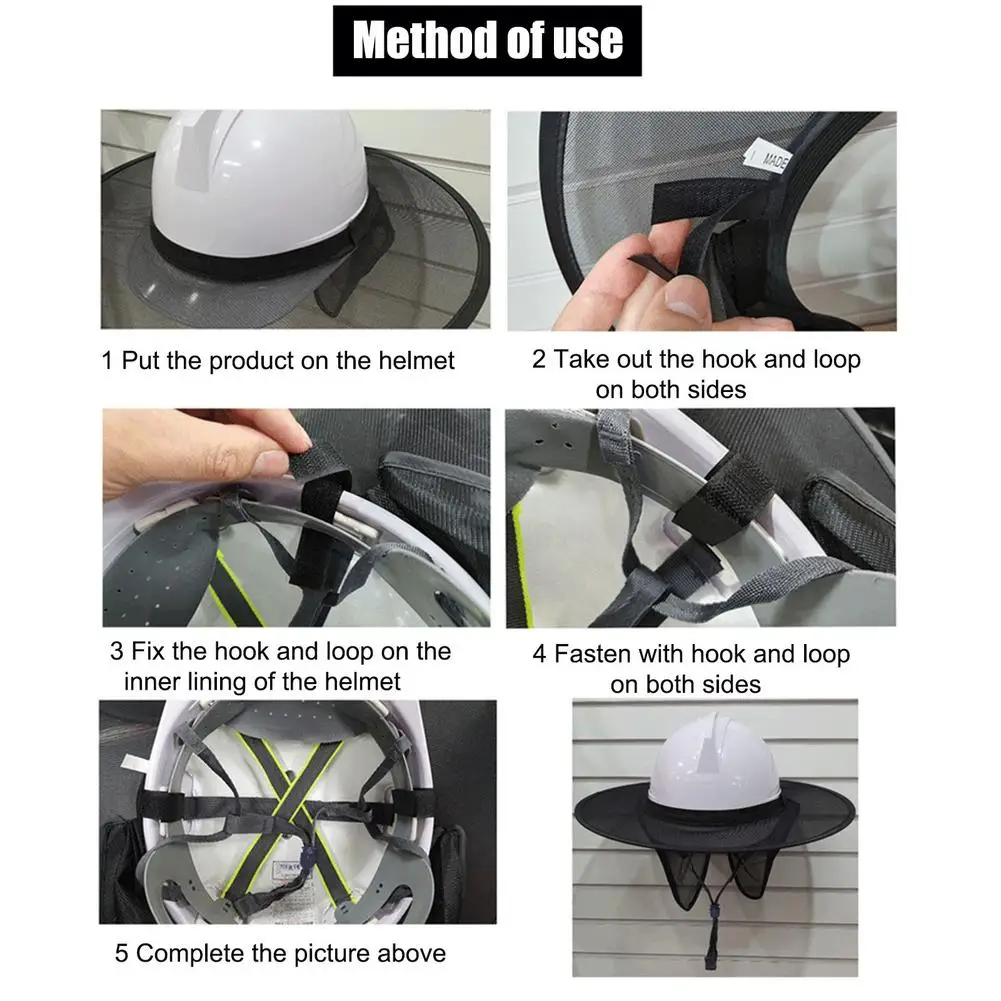 Method of use

MADE

1 Put the product on the helmet

2 Take out the hook and loop on both sides

3 Fix the hook and loop on the inner lining of the helmet

4 Fasten with hook and loop on both sides

5 Complete the picture above