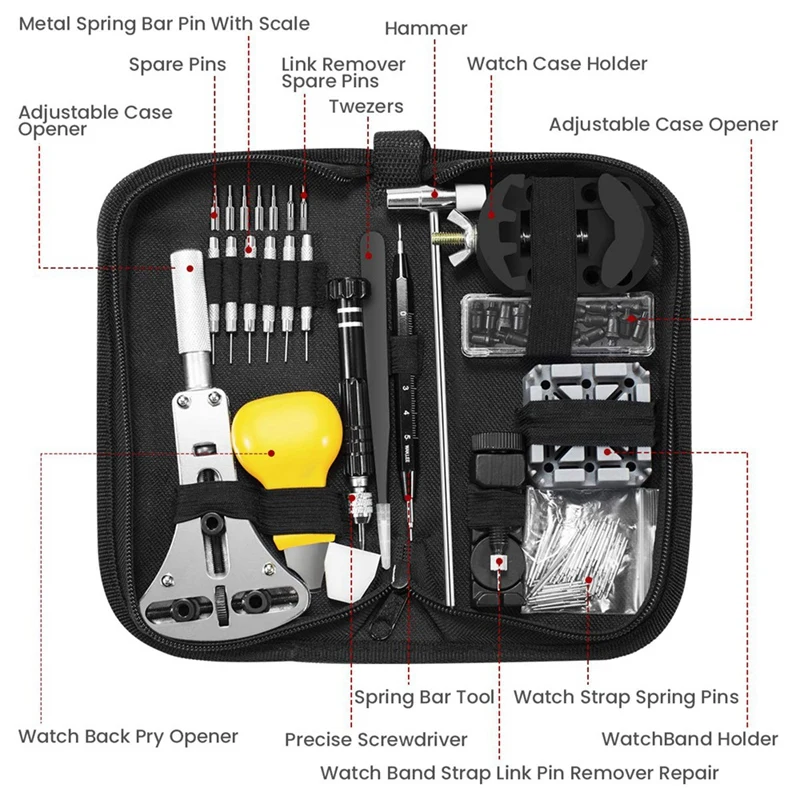 Metal Spring Bar Pin With Scale

Hammer

Spare Pins

Link Remover Spare Pins

Watch Case Holder

Twezers

Adjustable Case Opener

Adjustable Case Opener

0
1
2
3
4
5

Spring Bar Tool

Watch Strap Spring Pins

Watch Back Pry Opener

Precise Screwdriver

WatchBand Holder

Watch Band Strap Link Pin Remover Repair