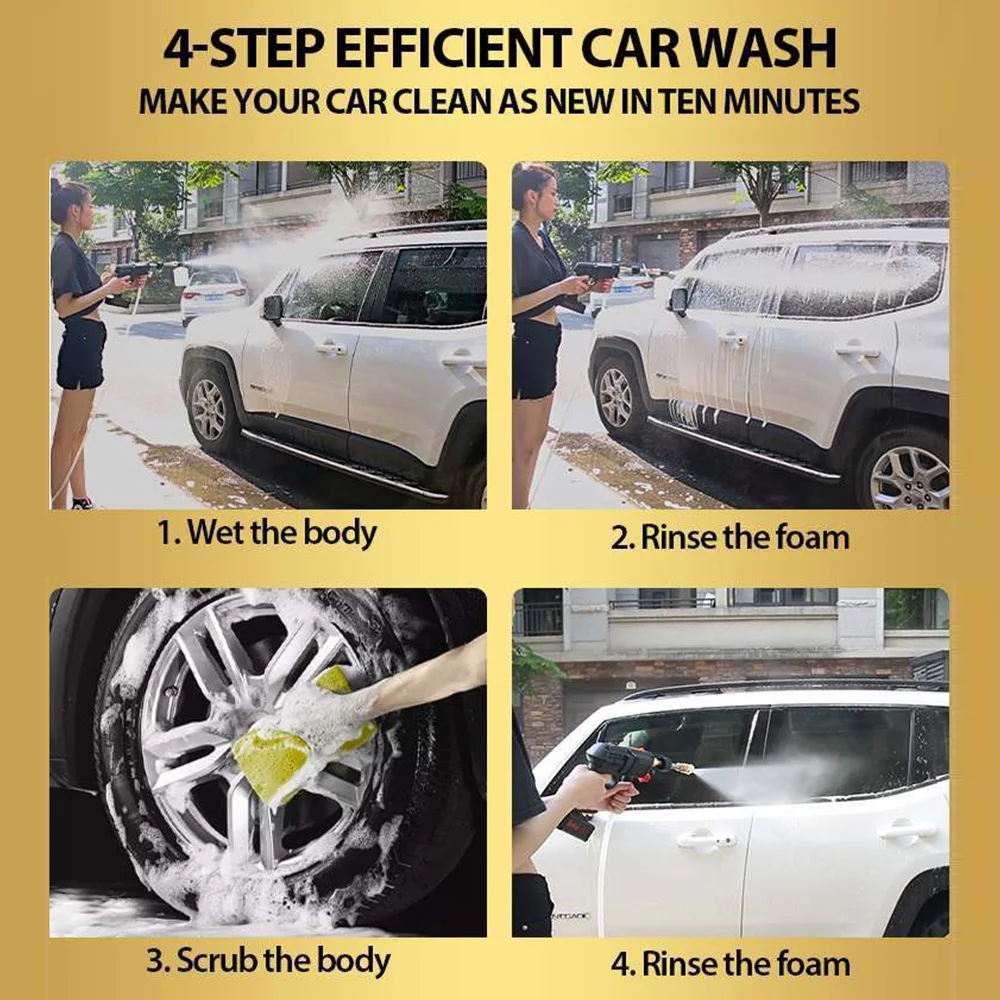 4-STEP EFFICIENT CAR WASH
MAKE YOUR CAR CLEAN AS NEW IN TEN MINUTES

1. Wet the body

2. Rinse the foam

3. Scrub the body

4. Rinse the foam