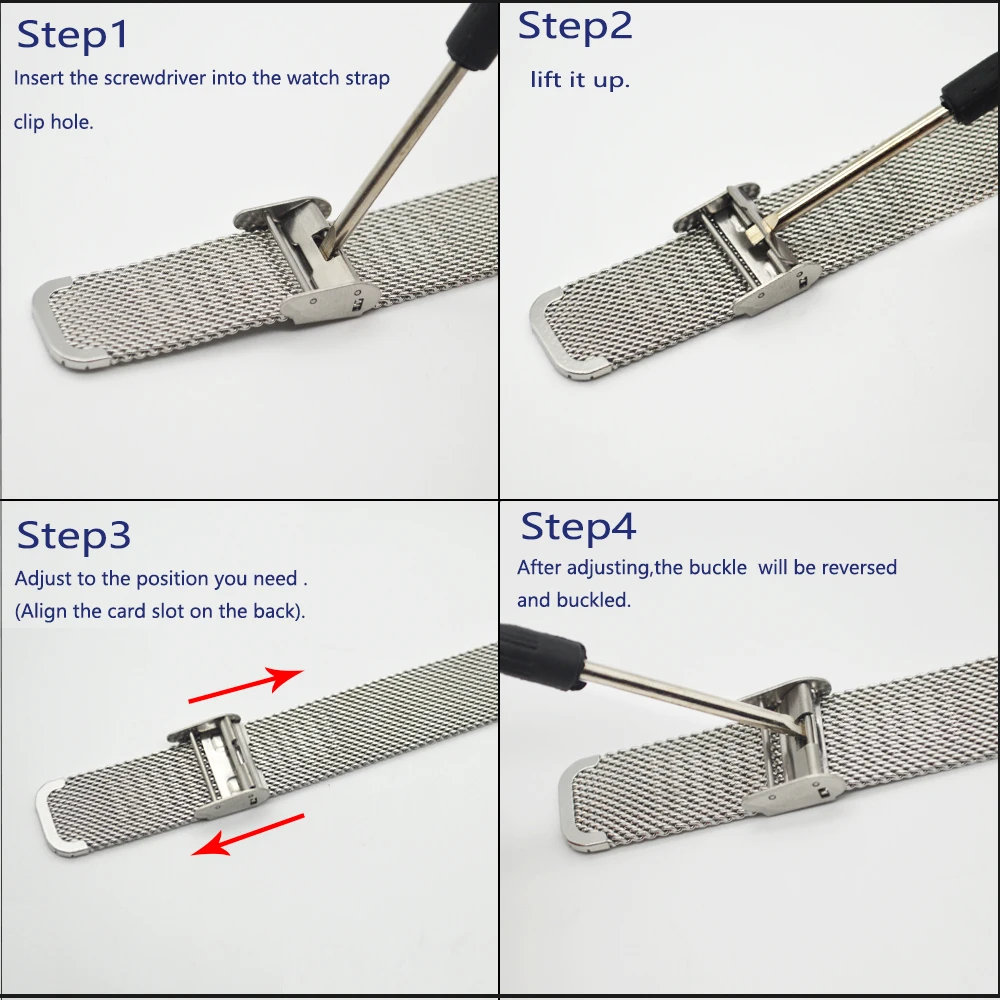 Step1
Insert the screwdriver into the watch strap clip hole.

Step2
lift it up.

Step3
Adjust to the position you need .
(Align the card slot on the back).

Step4
After adjusting,the buckle will be reversed and buckled.