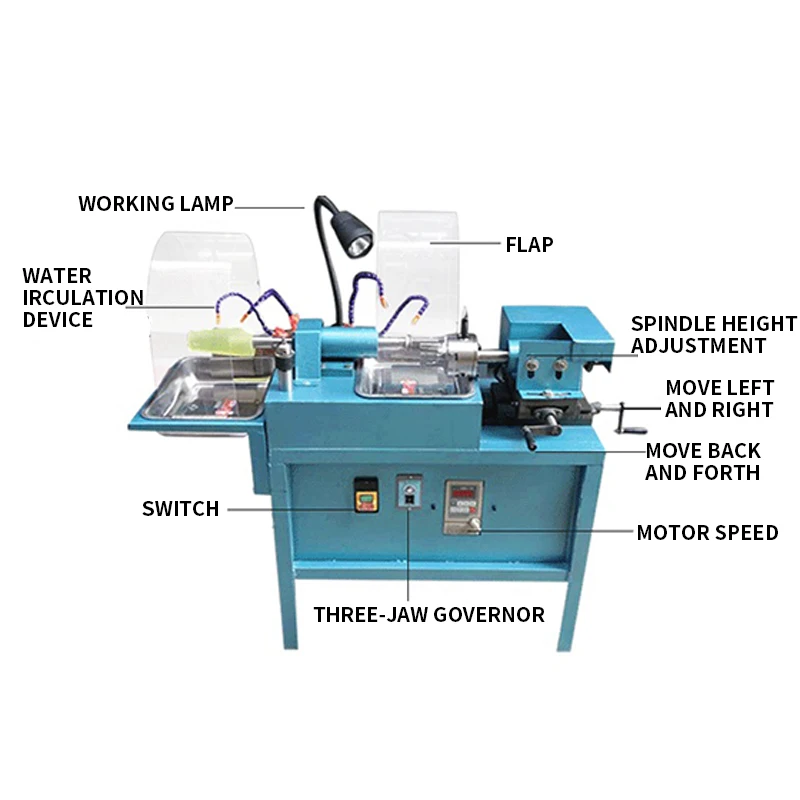 WORKING LAMP

FLAP

WATER IRCULATION DEVICE

SPINDLE HEIGHT ADJUSTMENT

MOVE LEFT AND RIGHT

MOVE BACK AND FORTH

SWITCH

MOTOR SPEED

THREE-JAW GOVERNOR