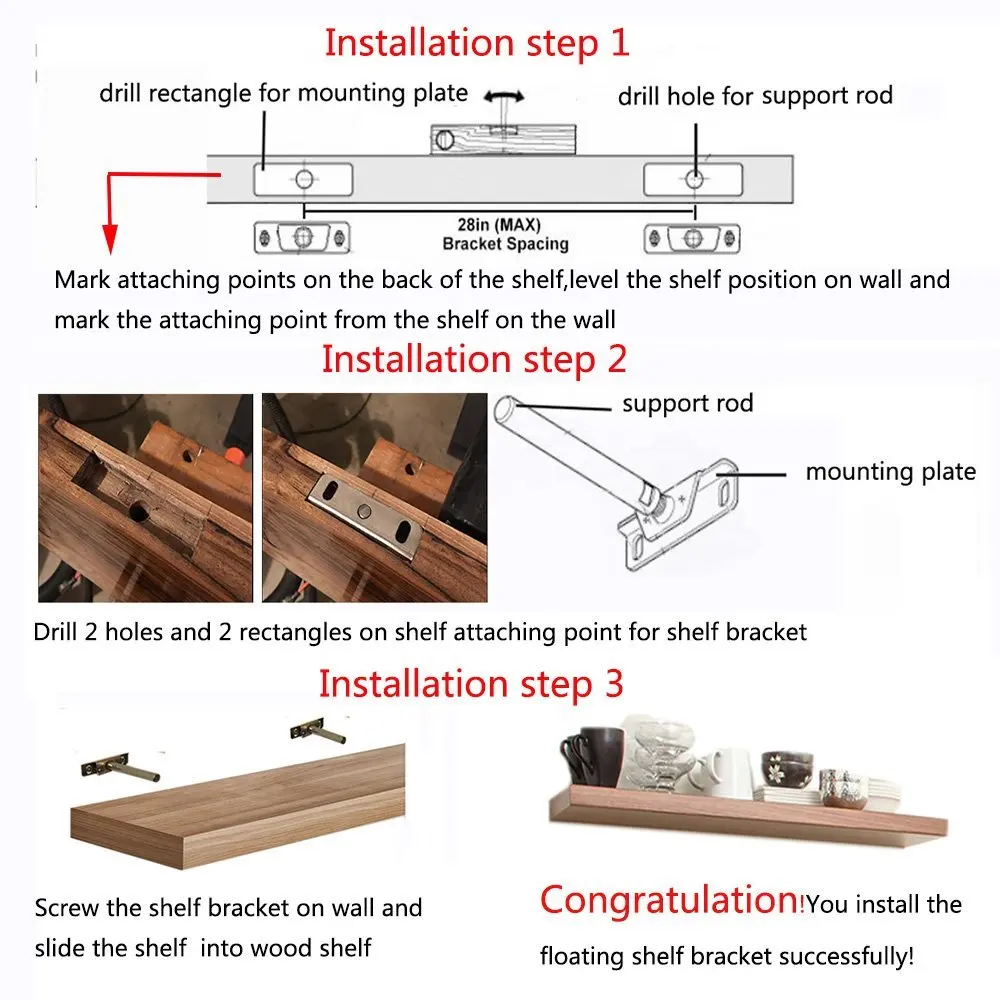 Installation step 1

drill rectangle for mounting plate

drill hole for support rod

28in (MAX)
Bracket Spacing

Mark attaching points on the back of the shelf,level the shelf position on wall and mark the attaching point from the shelf on the wall

Installation step 2

support rod

mounting plate

Drill 2 holes and 2 rectangles on shelf attaching point for shelf bracket

Installation step 3

Screw the shelf bracket on wall and slide the shelf into wood shelf

Congratulation!You install the floating shelf bracket successfully!