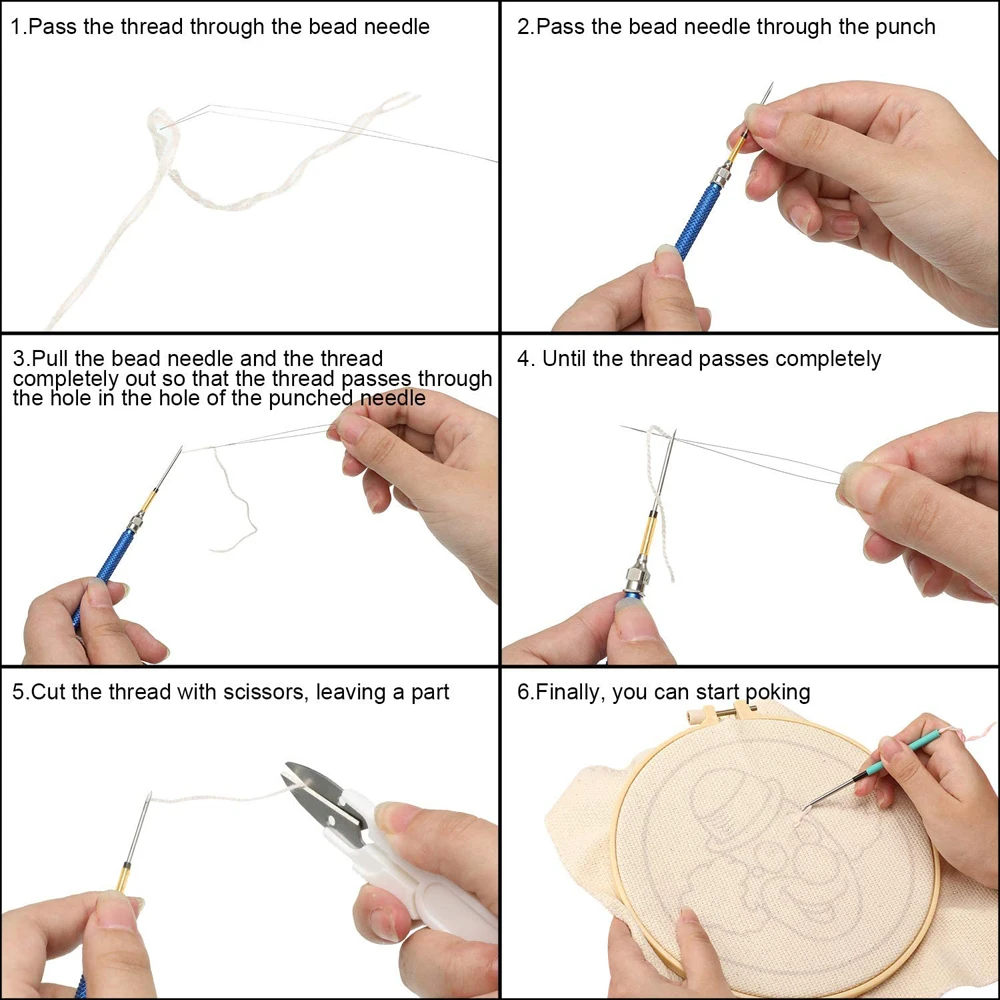 1.Pass the thread through the bead needle

2.Pass the bead needle through the punch

3.Pull the bead needle and the thread completely out so that the thread passes through the hole in the hole of the punched needle

4. Until the thread passes completely

5.Cut the thread with scissors, leaving a part

6.Finally, you can start poking