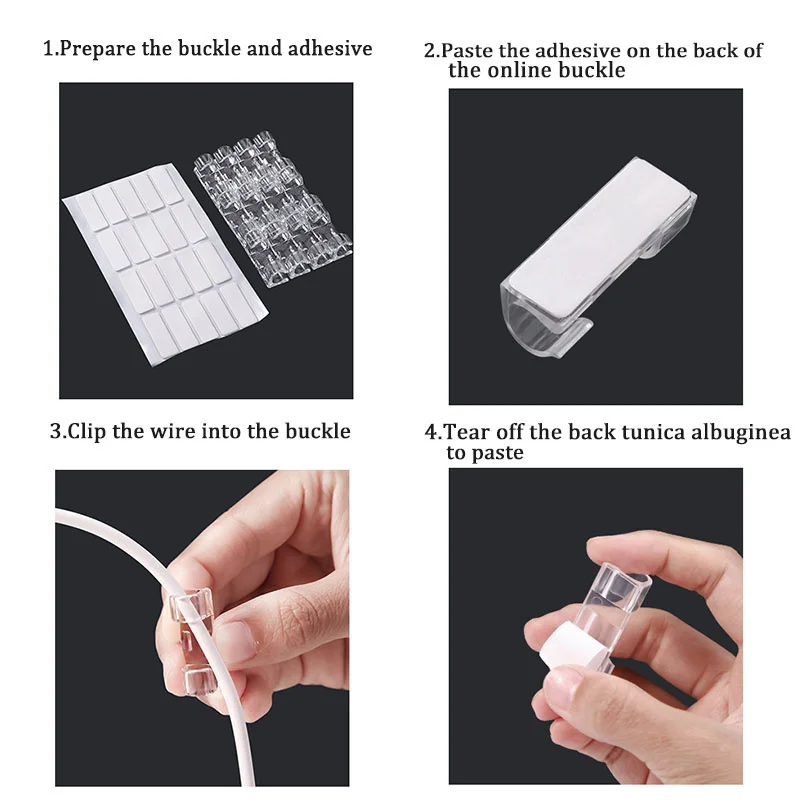 1.Prepare the buckle and adhesive

2.Paste the adhesive on the back of the online buckle

3.Clip the wire into the buckle

4.Tear off the back tunica albuginea to paste