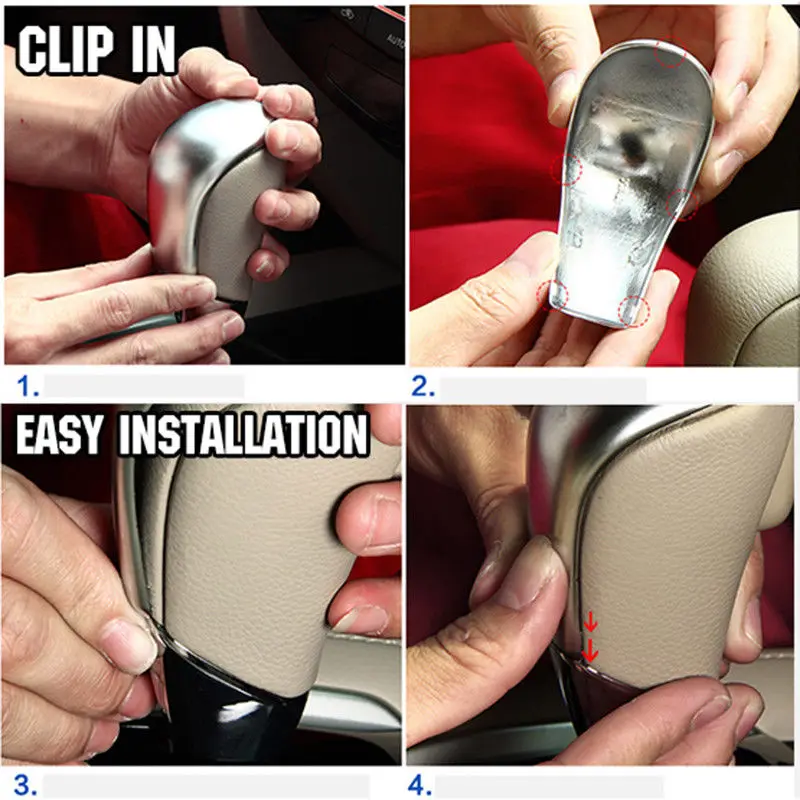 CLIP IN

1.

2.

EASY INSTALLATION

3.

4.