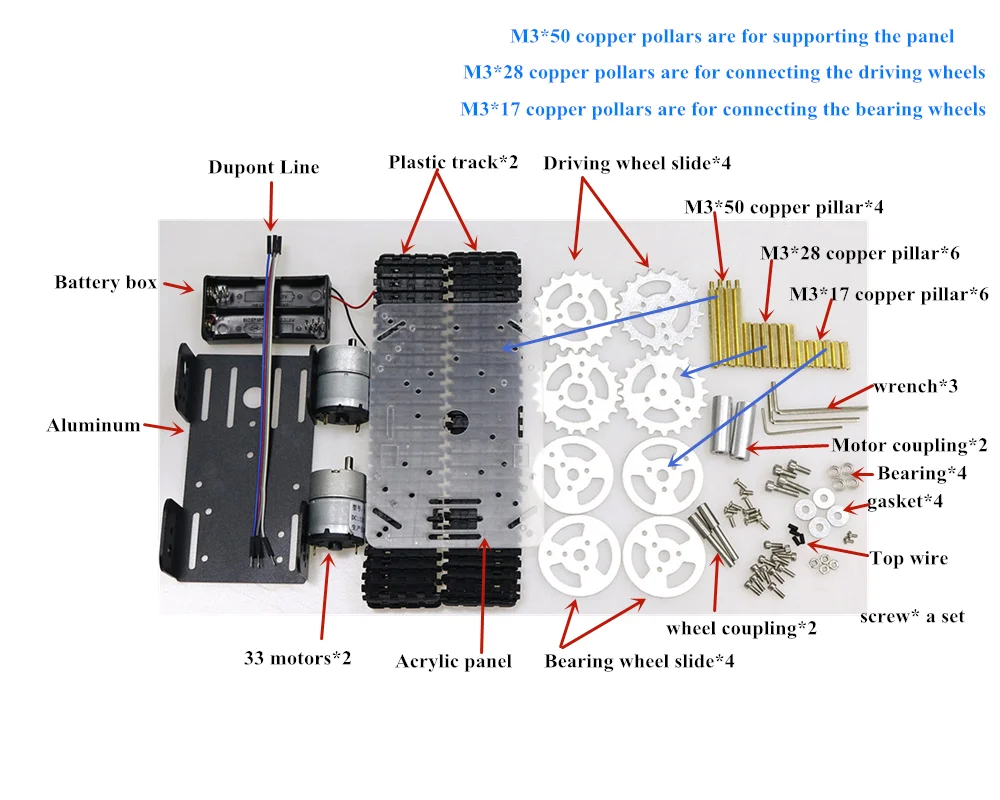 M3*50 copper pollars are for supporting the panel
M3*28 copper pollars are for connecting the driving wheels
M3*17 copper pollars are for connecting the bearing wheels

Dupont Line
Plastic track*2
Driving wheel slide*4
M3*50 copper pillar*4
M3*28 copper pillar*6
M3*17 copper pillar*6
Battery box
Aluminum
wrench*3
Motor coupling*2
Bearing*4
gasket*4
Top wire
screw* a set
wheel coupling*2
33 motors*2
Acrylic panel
Bearing wheel slide*4