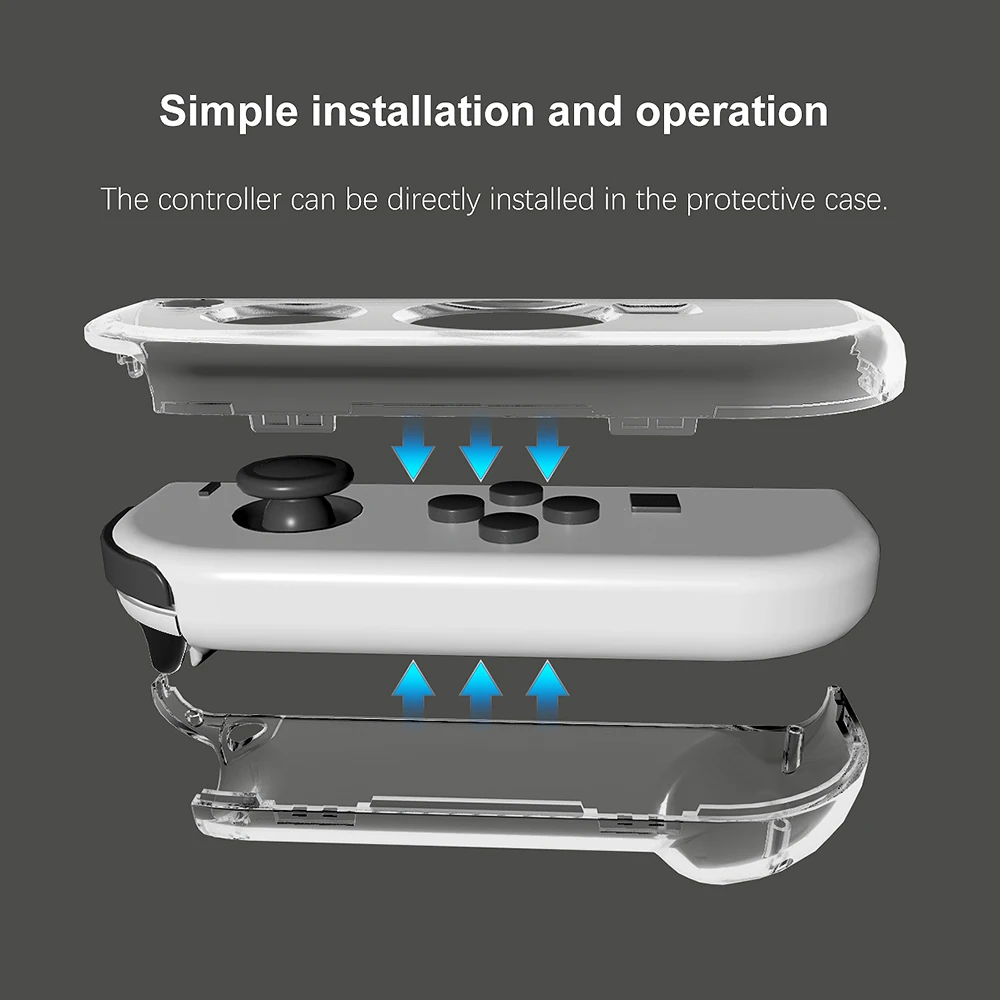 Simple installation and operation

The controller can be directly installed in the protective case.