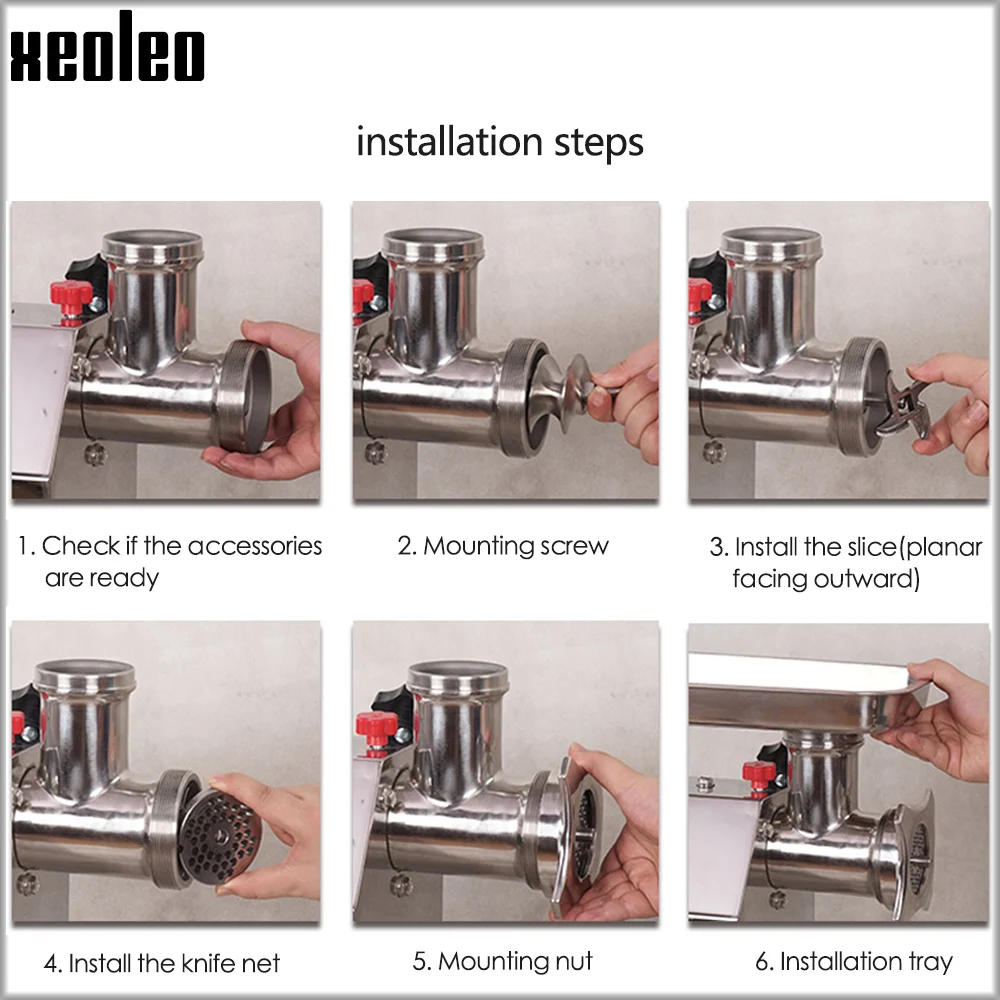 xeoleo

installation steps

1. Check if the accessories are ready

2. Mounting screw

3. Install the slice(planar facing outward)

4. Install the knife net

5. Mounting nut

6. Installation tray