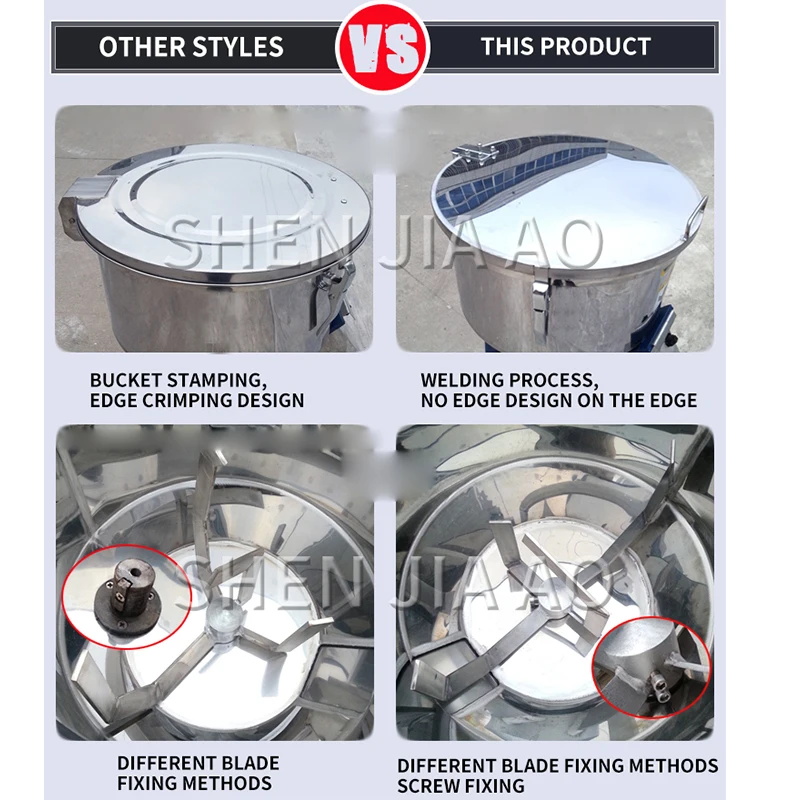 OTHER STYLES VS THIS PRODUCT

SHEN JIA AO

BUCKET STAMPING, EDGE CRIMPING DESIGN

WELDING PROCESS, NO EDGE DESIGN ON THE EDGE

SHEN JIA AO

DIFFERENT BLADE FIXING METHODS

DIFFERENT BLADE FIXING METHODS SCREW FIXING