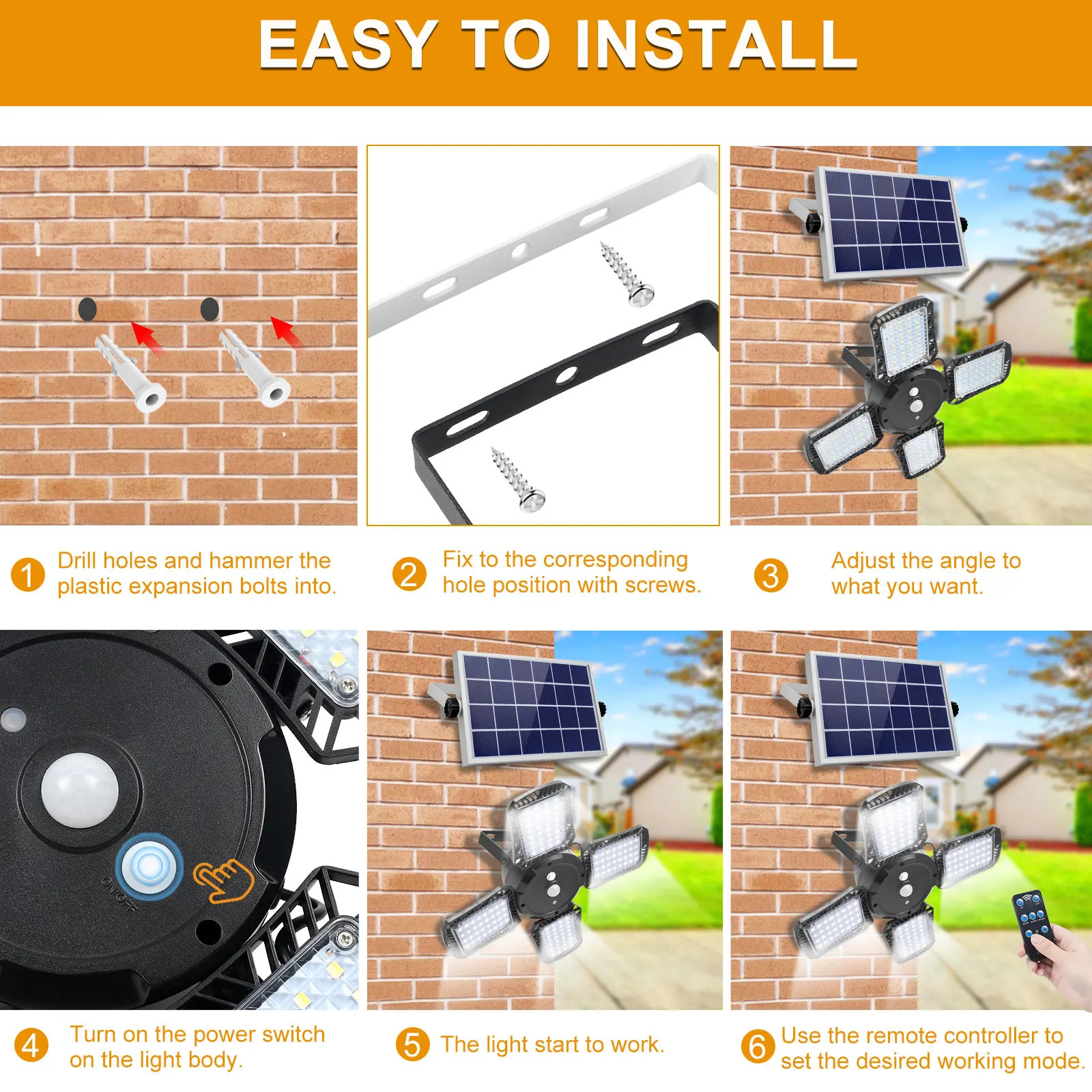 EASY TO INSTALL

1 Drill holes and hammer the plastic expansion bolts into.

2 Fix to the corresponding hole position with screws.

3 Adjust the angle to what you want.

ON/OFF

4 Turn on the power switch on the light body.

5 The light start to work.

6 Use the remote controller to set the desired working mode.