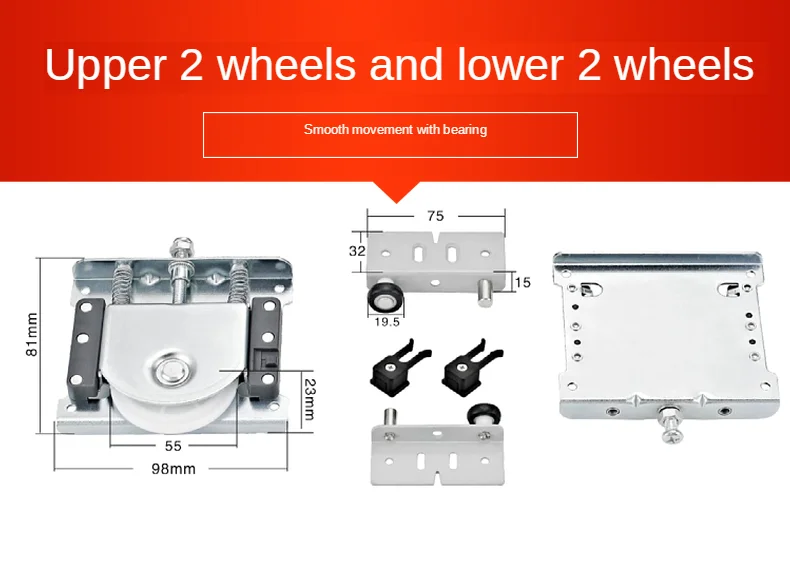 Upper 2 wheels and lower 2 wheels

Smooth movement with bearing

81mm

23mm

55

98mm

75

32

15

19.5