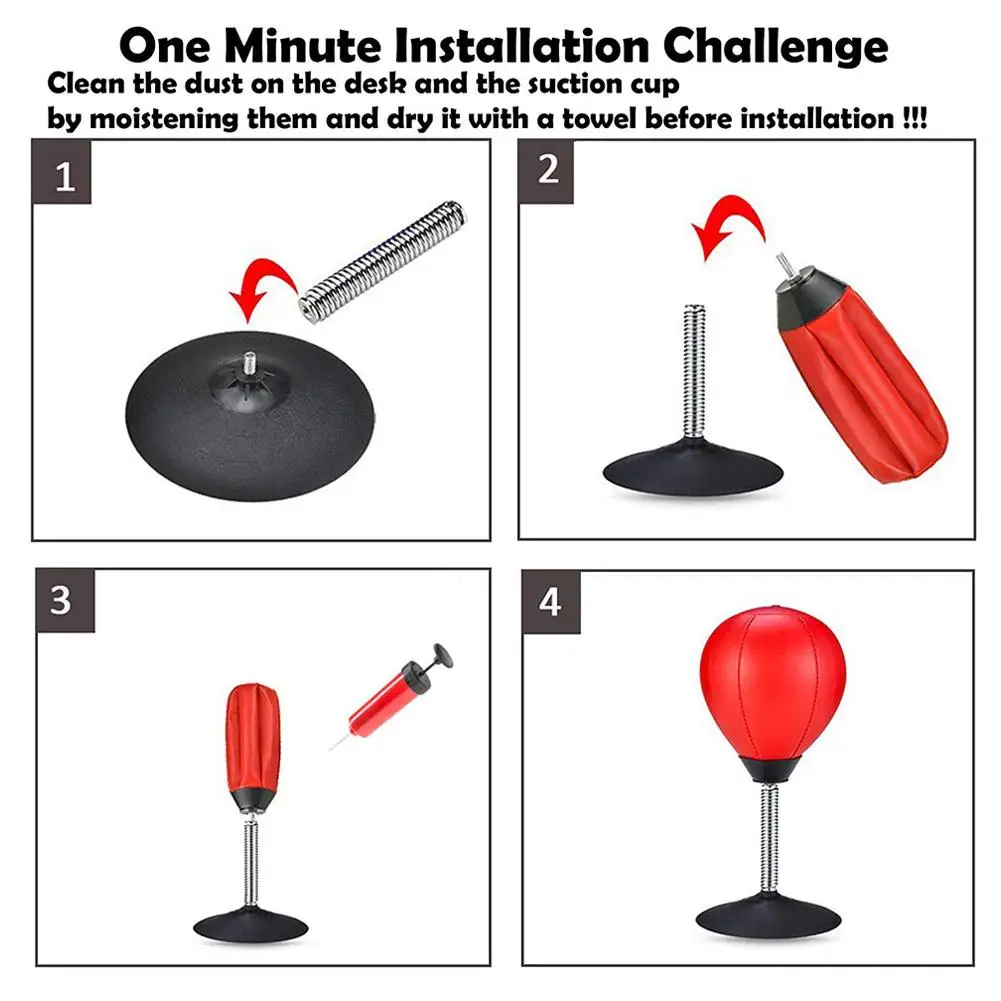 One Minute Installation Challenge

Clean the dust on the desk and the suction cup by moistening them and dry it with a towel before installation !!!

1

2

3

4