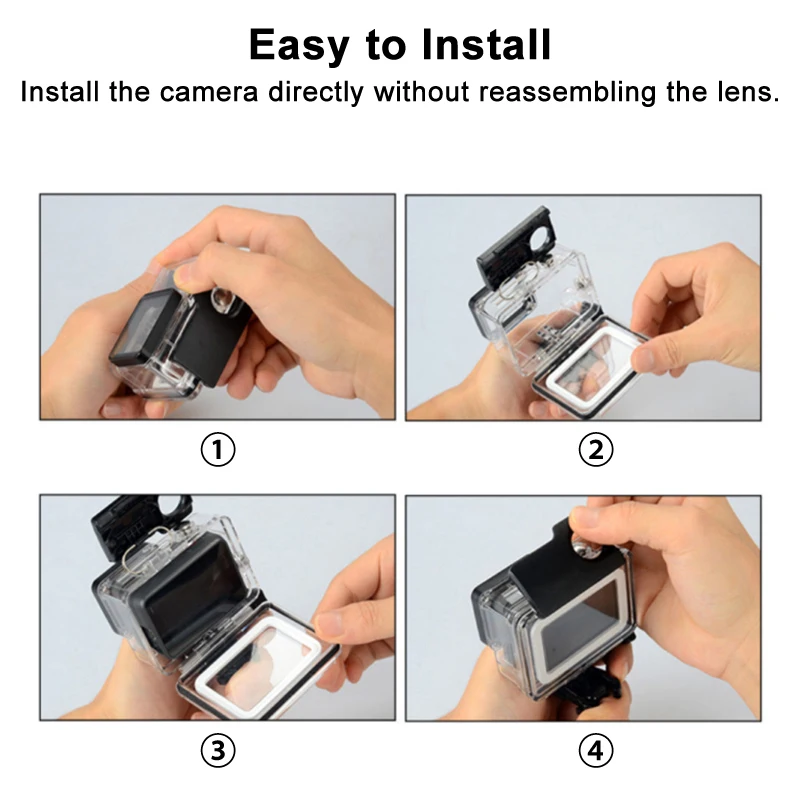 Easy to Install

Install the camera directly without reassembling the lens.

①

②

③

④