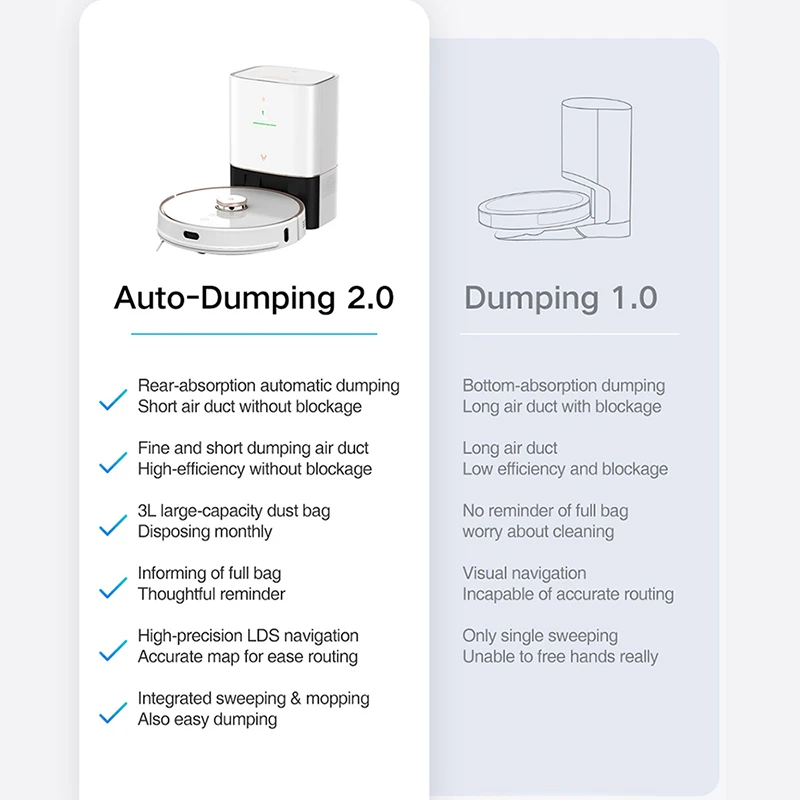 Auto-Dumping 2.0

Rear-absorption automatic dumping
Short air duct without blockage

Fine and short dumping air duct
High-efficiency without blockage

3L large-capacity dust bag
Disposing monthly

Informing of full bag
Thoughtful reminder

High-precision LDS navigation
Accurate map for ease routing

Integrated sweeping & mopping
Also easy dumping

Dumping 1.0

Bottom-absorption dumping
Long air duct with blockage

Long air duct
Low efficiency and blockage

No reminder of full bag
worry about cleaning

Visual navigation
Incapable of accurate routing

Only single sweeping
Unable to free hands really